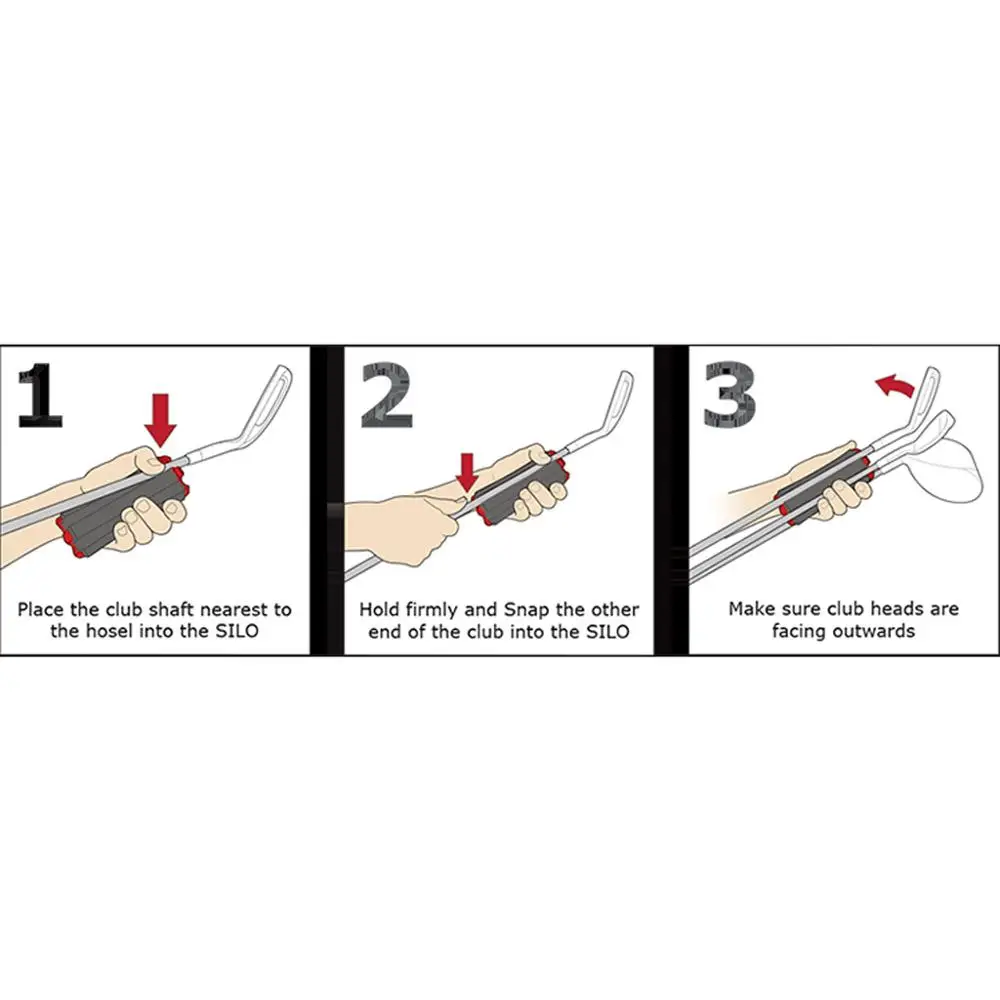 1

Place the club shaft nearest to the hosel into the SILO

2

Hold firmly and Snap the other end of the club into the SILO

3

Make sure club heads are facing outwards