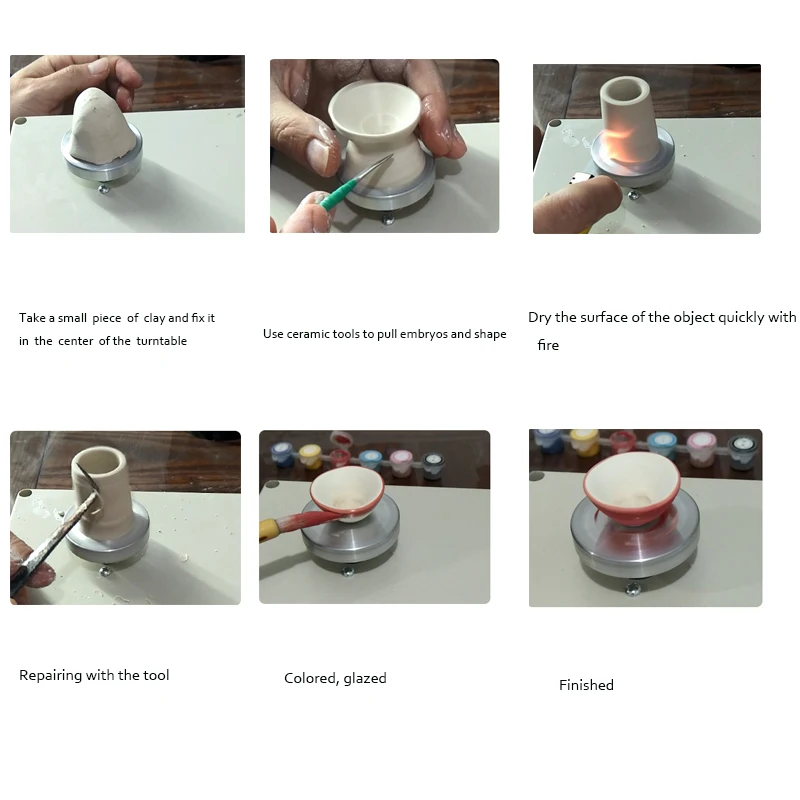 Take a small piece of clay and fix it in the center of the turntable

Use ceramic tools to pull embryos and shape

Dry the surface of the object quickly with fire

Repairing with the tool

Colored, glazed

Finished