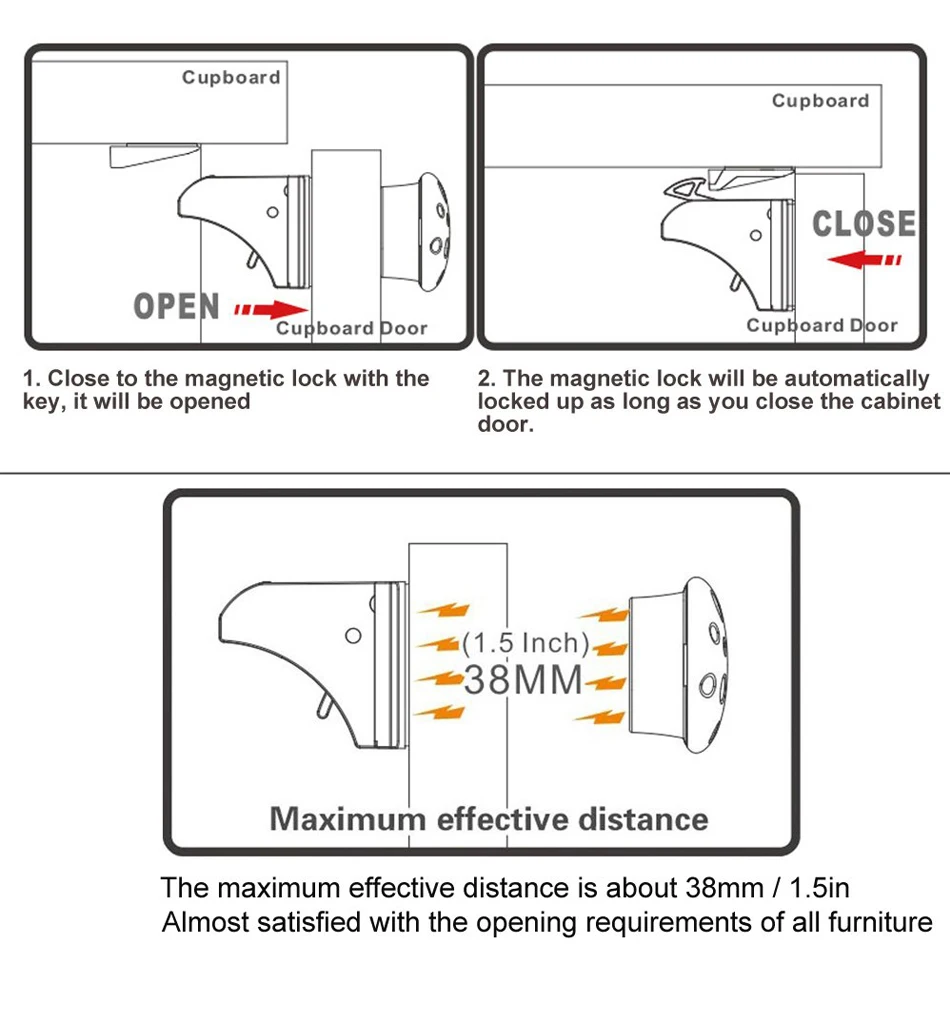 Cupboard

OPEN

Cupboard Door

1. Close to the magnetic lock with the key, it will be opened

Cupboard

CLOSE

Cupboard Door

2. The magnetic lock will be automatically locked up as long as you close the cabinet door.

(1.5 Inch)

38MM

Maximum effective distance

The maximum effective distance is about 38mm / 1.5in
Almost satisfied with the opening requirements of all furniture