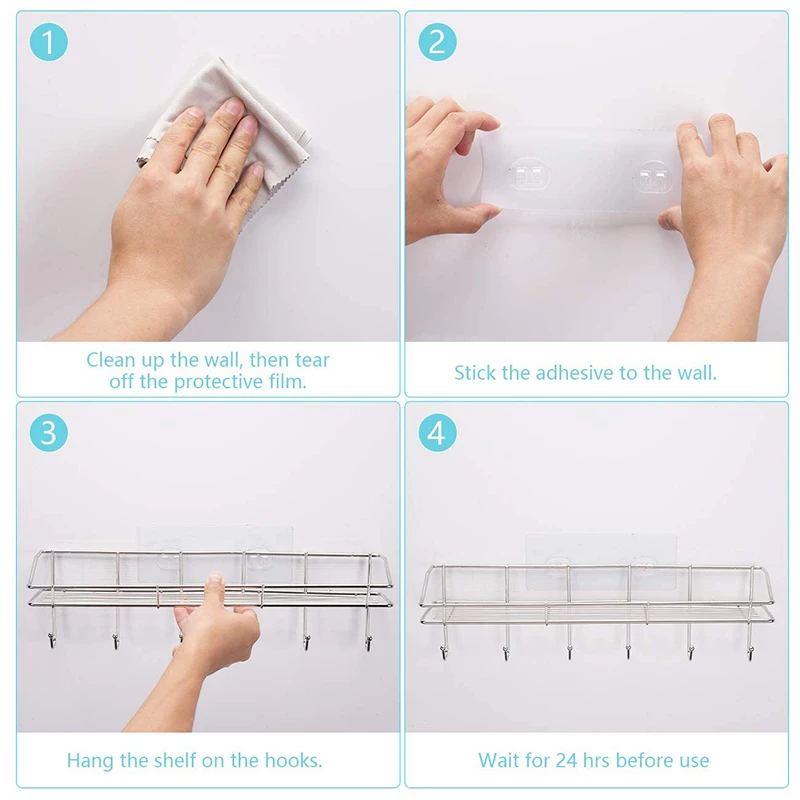 1

Clean up the wall, then tear off the protective film.

2

Stick the adhesive to the wall.

3

Hang the shelf on the hooks.

4

Wait for 24 hrs before use