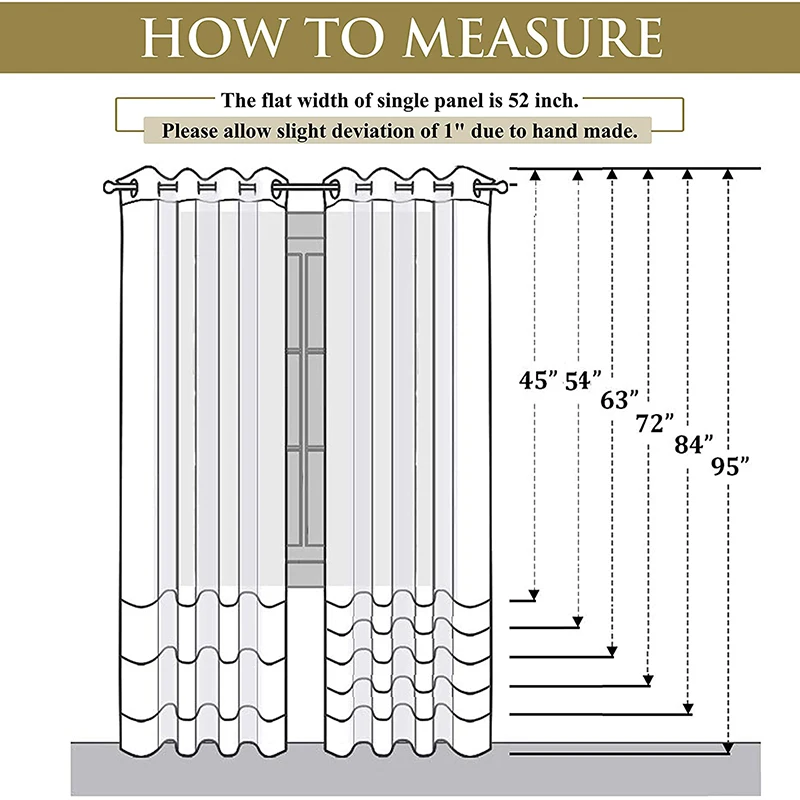 HOW TO MEASURE

The flat width of single panel is 52 inch.
Please allow slight deviation of 1" due to hand made.

45” 54”
63”
72”
84”
95”