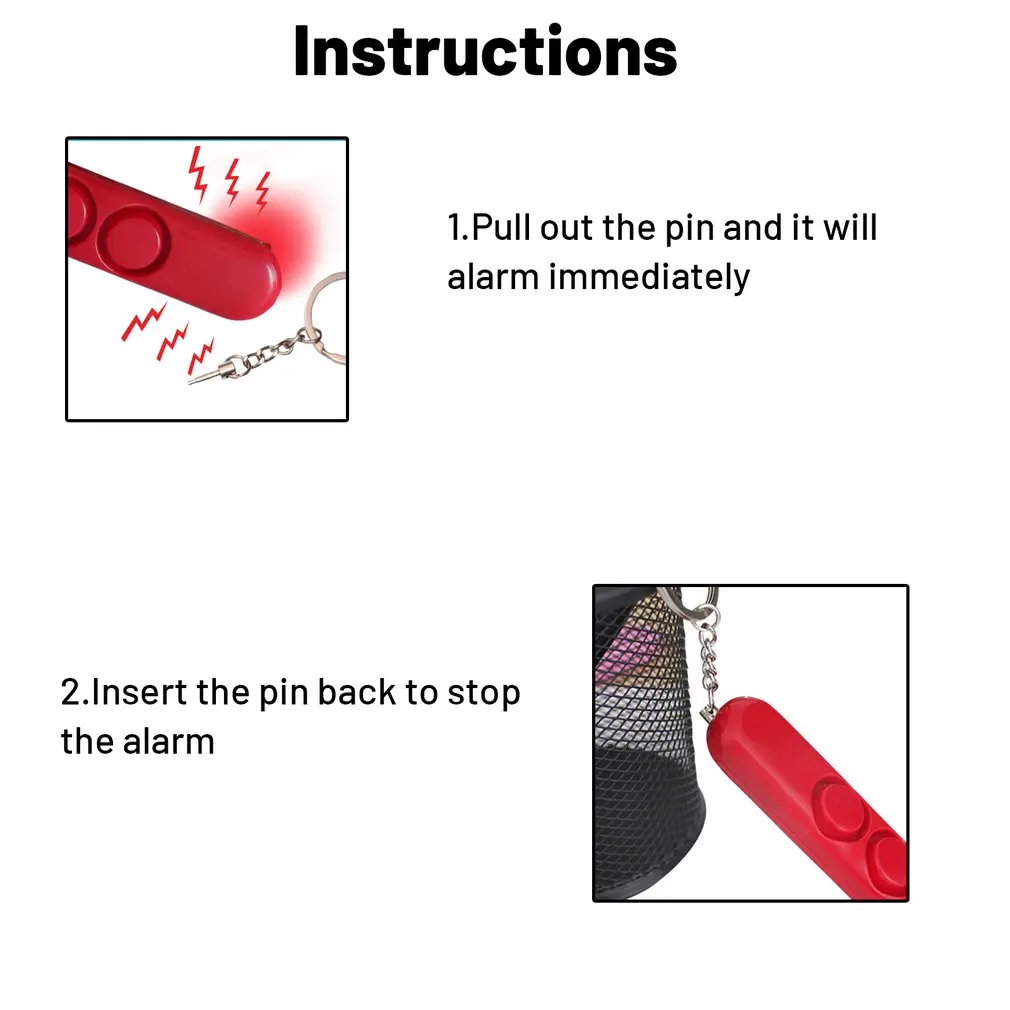 Instructions

1.Pull out the pin and it will alarm immediately

2.Insert the pin back to stop the alarm