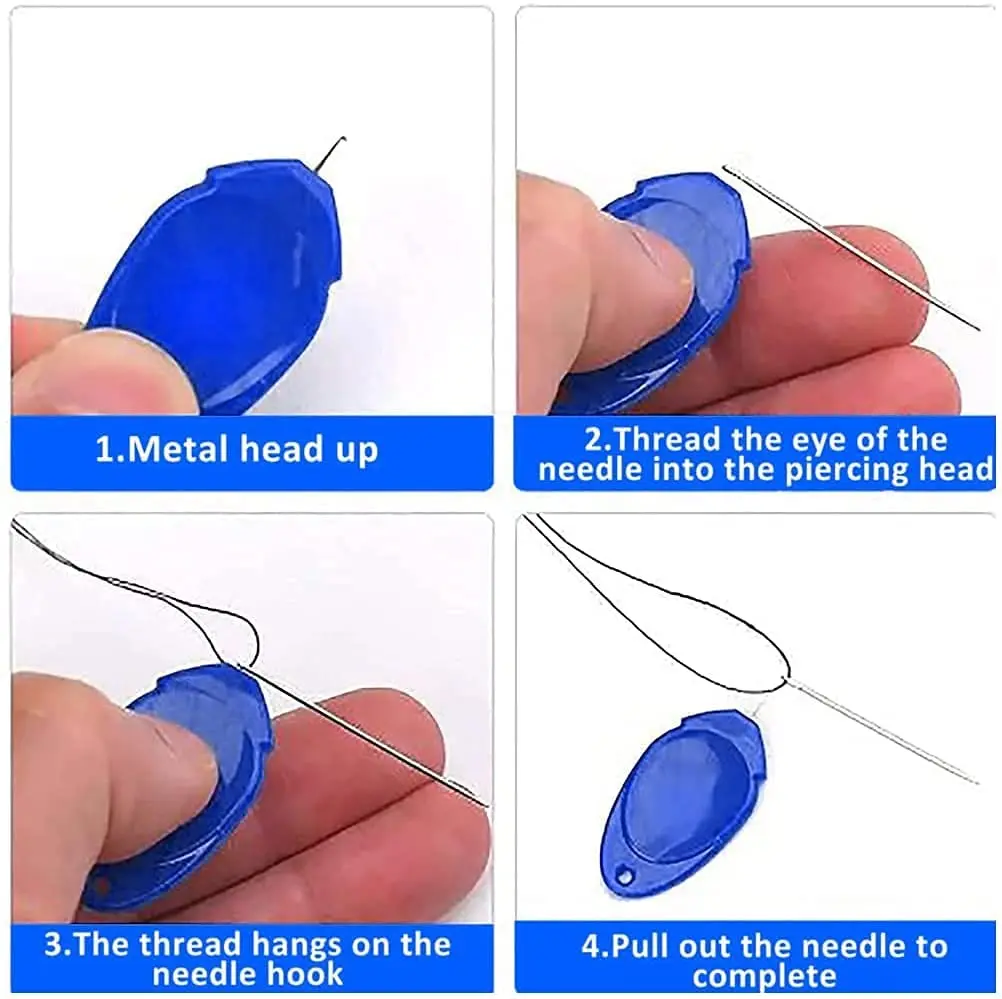 1.Metal head up

2.Thread the eye of the needle into the piercing head

3.The thread hangs on the needle hook

4.Pull out the needle to complete