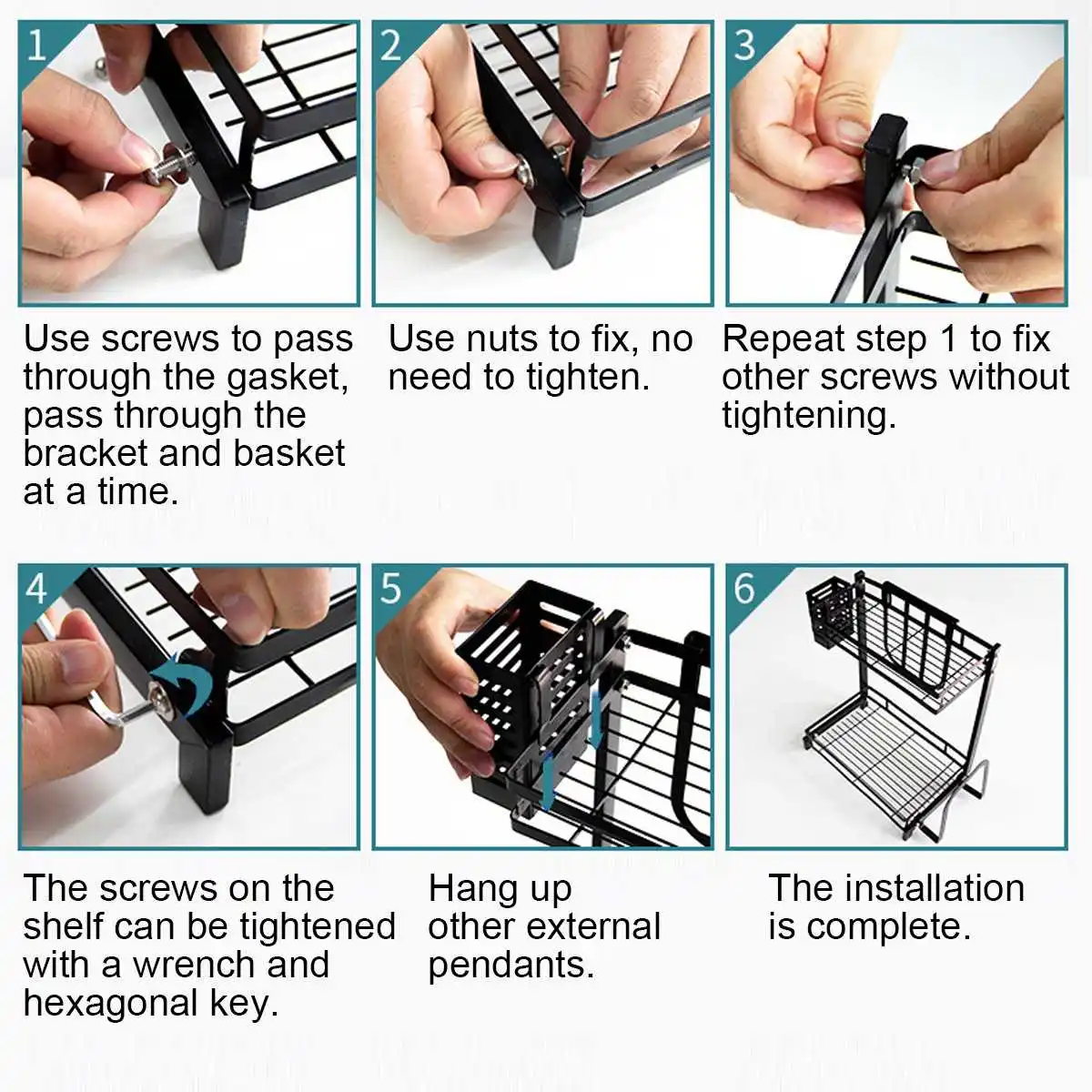 1

Use screws to pass through the gasket, pass through the bracket and basket at a time.

2

Use nuts to fix, no need to tighten.

3

Repeat step 1 to fix other screws without tightening.

4

The screws on the shelf can be tightened with a wrench and hexagonal key.

5

Hang up other external pendants.

6

The installation is complete.