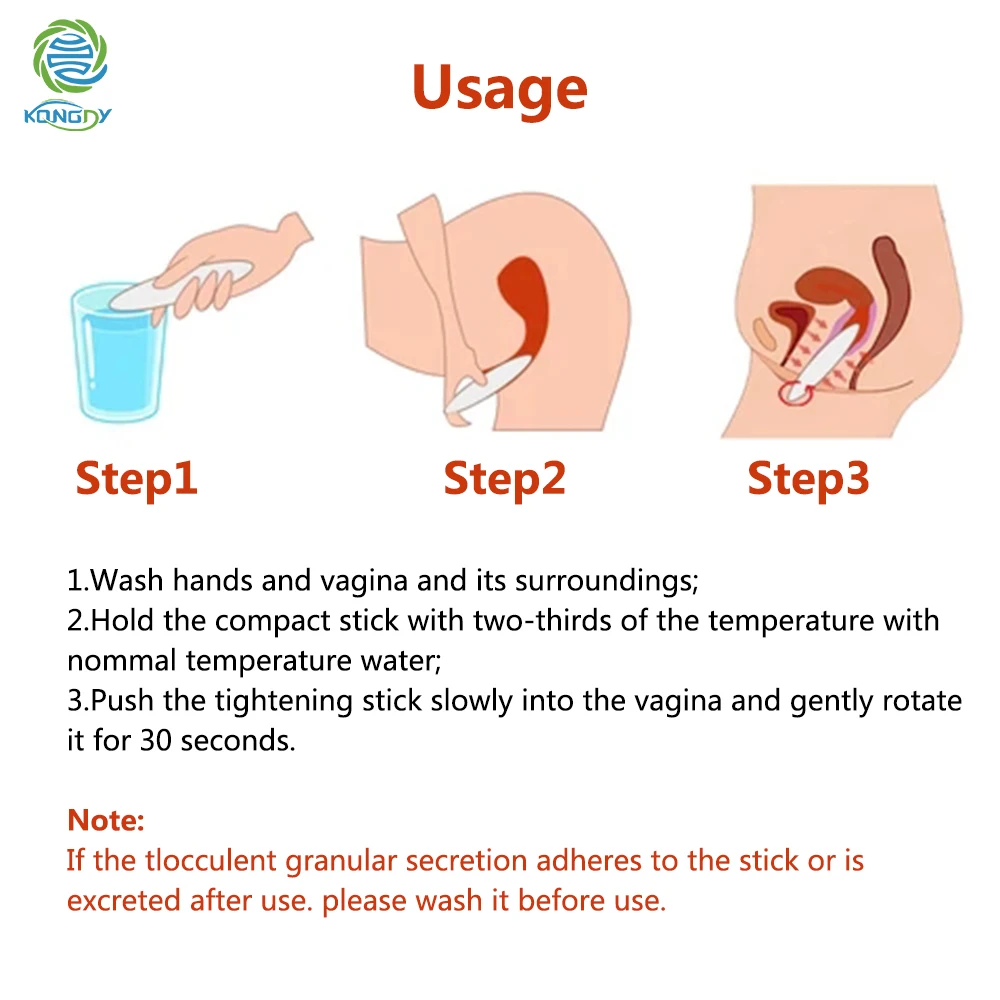 KONGDY

Usage

Step1

Step2

Step3

1.Wash hands and vagina and its surroundings;
2.Hold the compact stick with two-thirds of the temperature with nommal temperature water;
3.Push the tightening stick slowly into the vagina and gently rotate it for 30 seconds.

Note:
If the tlocculent granular secretion adheres to the stick or is excreted after use. please wash it before use.