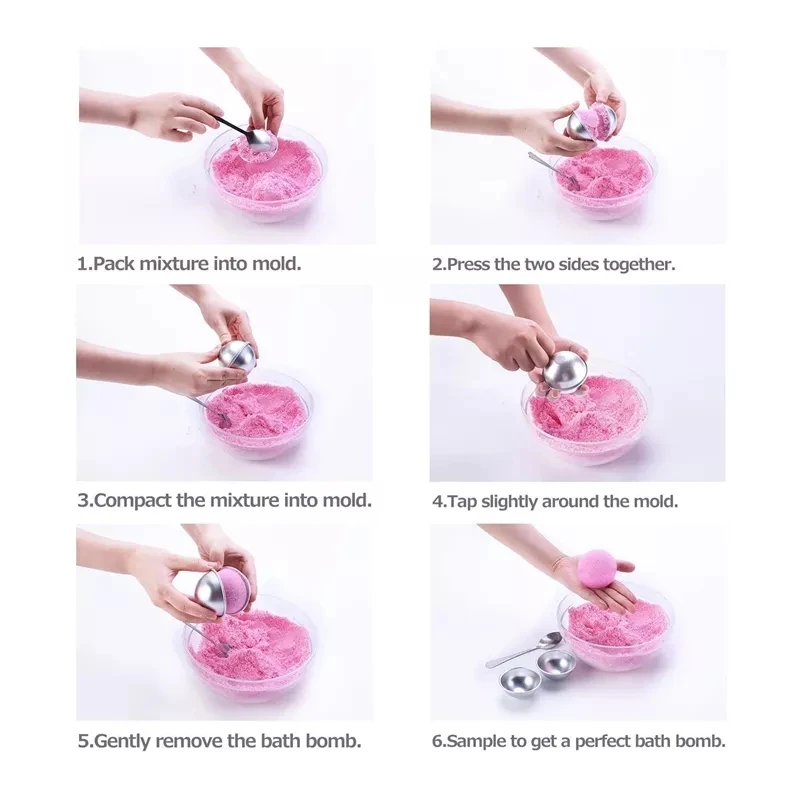 1.Pack mixture into mold.

2.Press the two sides together.

3.Compact the mixture into mold.

4.Tap slightly around the mold.

5.Gently remove the bath bomb.

6.Sample to get a perfect bath bomb.