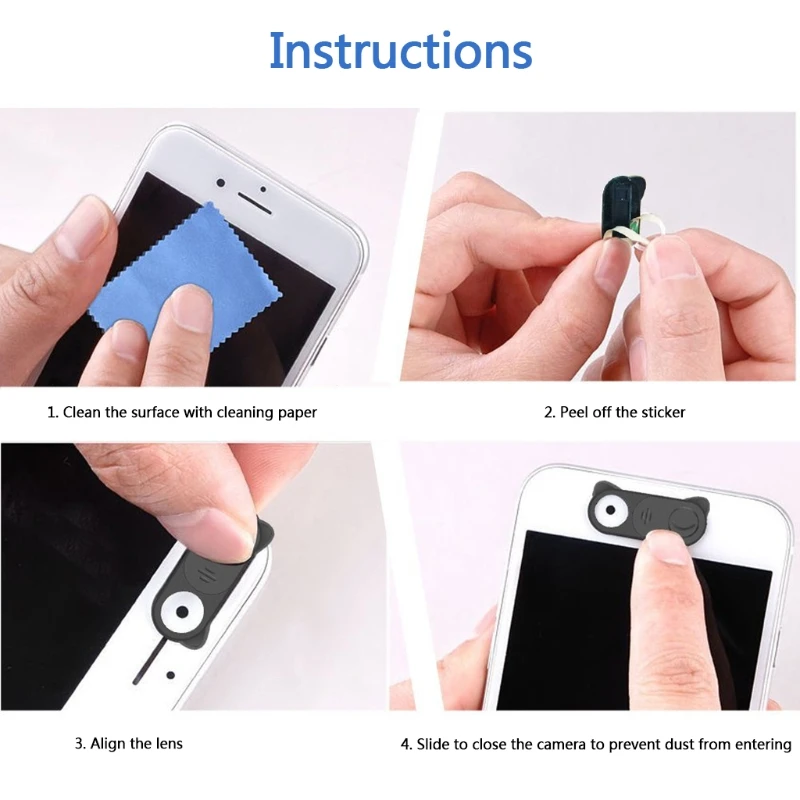 Instructions

1. Clean the surface with cleaning paper

2. Peel off the sticker

3. Align the lens

4. Slide to close the camera to prevent dust from entering