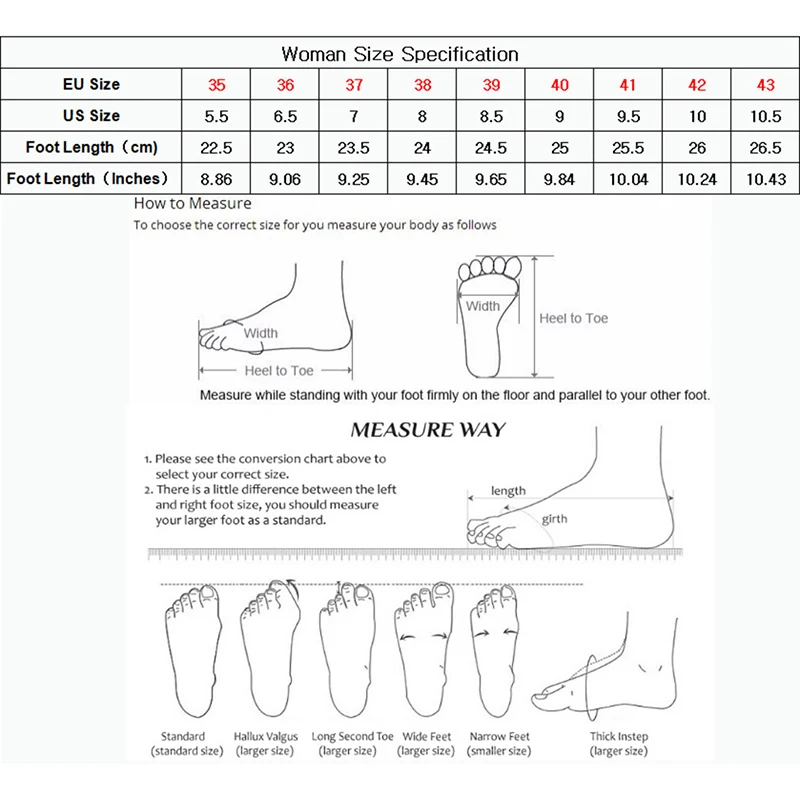 Woman Size Specification

| EU Size | 35 | 36 | 37 | 38 | 39 | 40 | 41 | 42 | 43 |
|---|---|---|---|---|---|---|---|---|---|
| US Size | 5.5 | 6.5 | 7 | 8 | 8.5 | 9 | 9.5 | 10 | 10.5 |
| Foot Length（cm） | 22.5 | 23 | 23.5 | 24 | 24.5 | 25 | 25.5 | 26 | 26.5 |
| Foot Length（Inches） | 8.86 | 9.06 | 9.25 | 9.45 | 9.65 | 9.84 | 10.04 | 10.24 | 10.43 |

How to Measure
To choose the correct size for you measure your body as follows

Width
Heel to Toe
Width
Heel to Toe

Measure while standing with your foot firmly on the floor and parallel to your other foot.

MEASURE WAY

1. Please see the conversion chart above to select your correct size.
2. There is a little difference between the left and right foot size, you should measure your larger foot as a standard.

length
girth

Standard (standard size)
Hallux Valgus (larger size)
Long Second Toe (larger size)
Wide Feet (larger size)
Narrow Feet (smaller size)
Thick Instep (larger size)