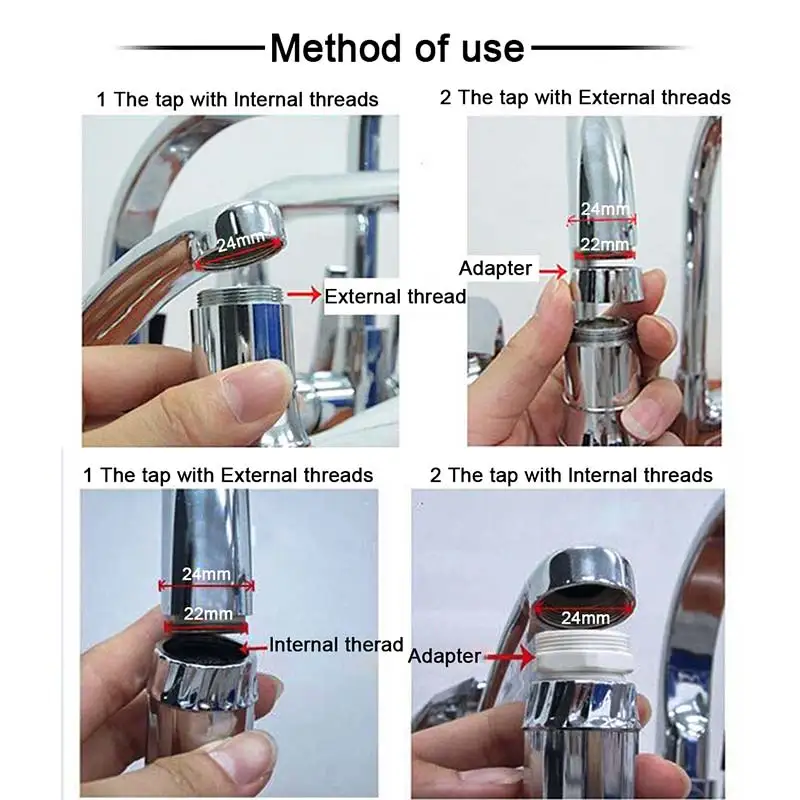 Method of use

1 The tap with Internal threads

24mm

External thread

2 The tap with External threads

24mm

22mm

Adapter

1 The tap with External threads

24mm

22mm

Internal therad

2 The tap with Internal threads

24mm

Adapter