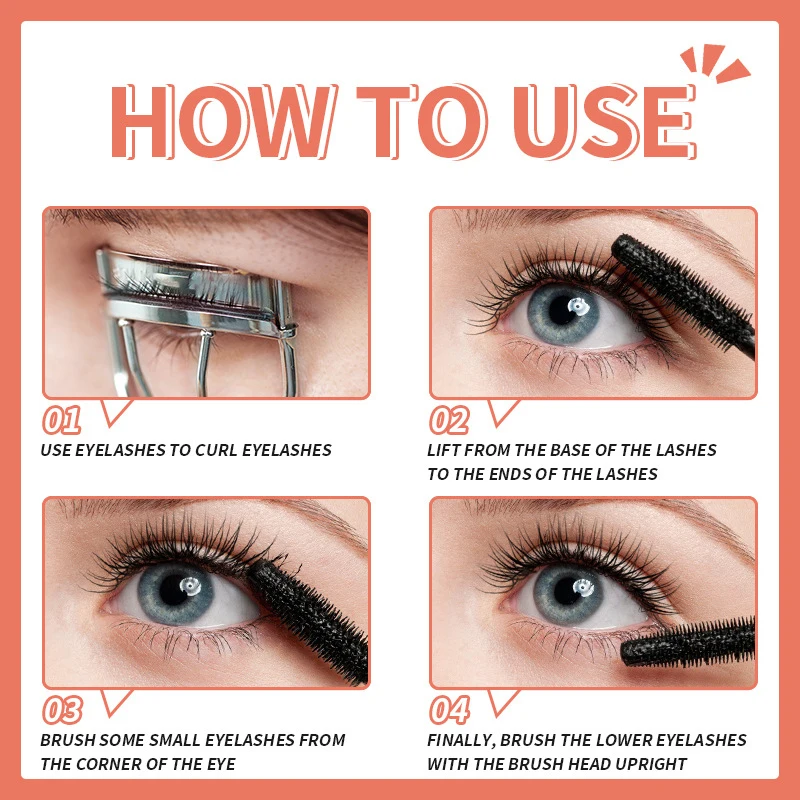 HOW TO USE

01
USE EYELASHES TO CURL EYELASHES

02
LIFT FROM THE BASE OF THE LASHES TO THE ENDS OF THE LASHES

03
BRUSH SOME SMALL EYELASHES FROM THE CORNER OF THE EYE

04
FINALLY, BRUSH THE LOWER EYELASHES WITH THE BRUSH HEAD UPRIGHT