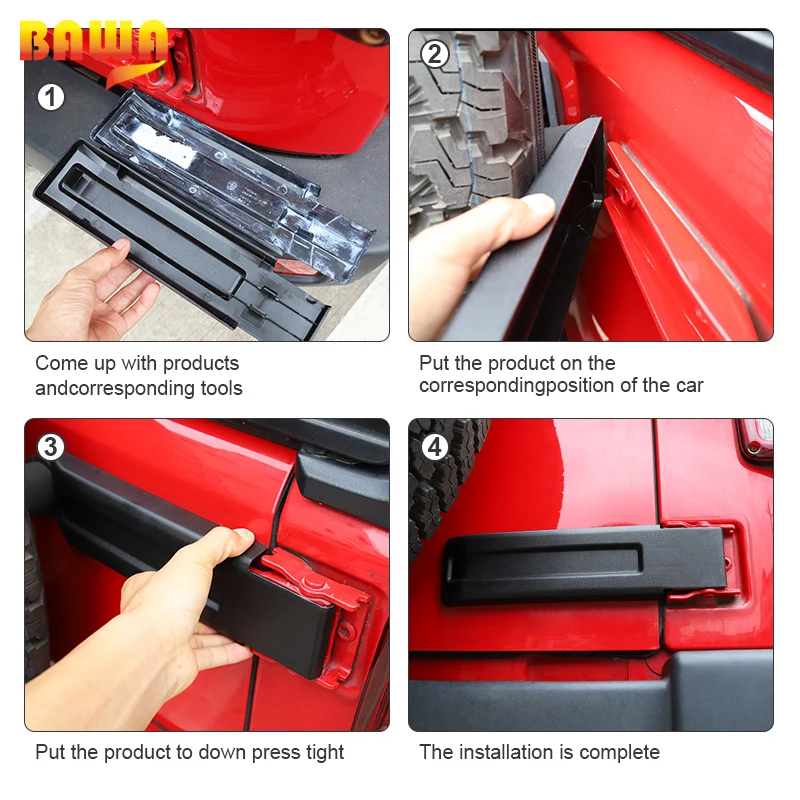 BAWA

1

Come up with products andcorresponding tools

2

Put the product on the correspondingposition of the car

3

Put the product to down press tight

4

The installation is complete