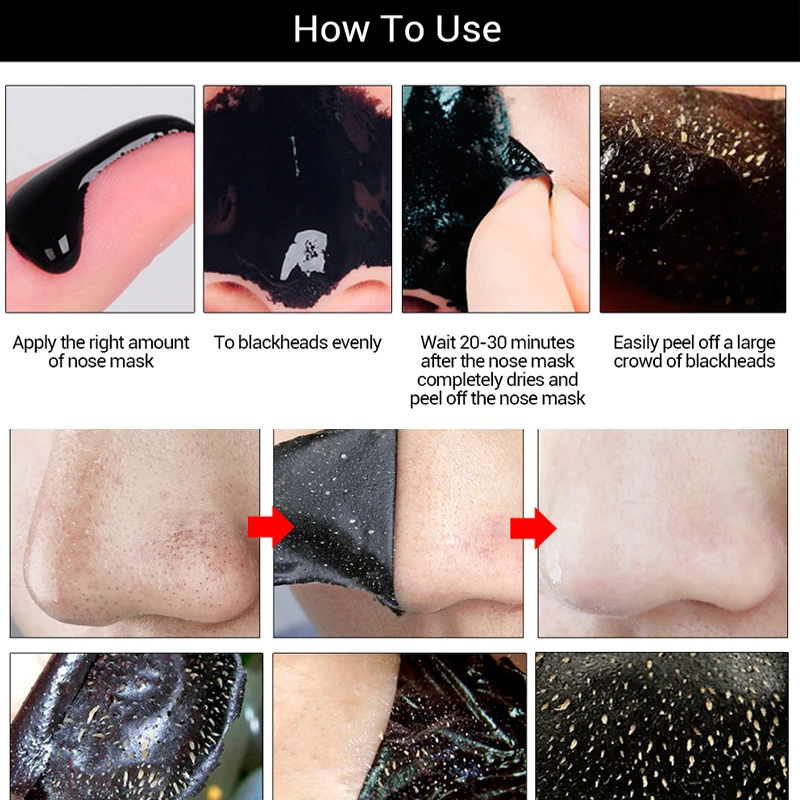 How To Use

Apply the right amount of nose mask

To blackheads evenly

Wait 20-30 minutes after the nose mask completely dries and peel off the nose mask

Easily peel off a large crowd of blackheads