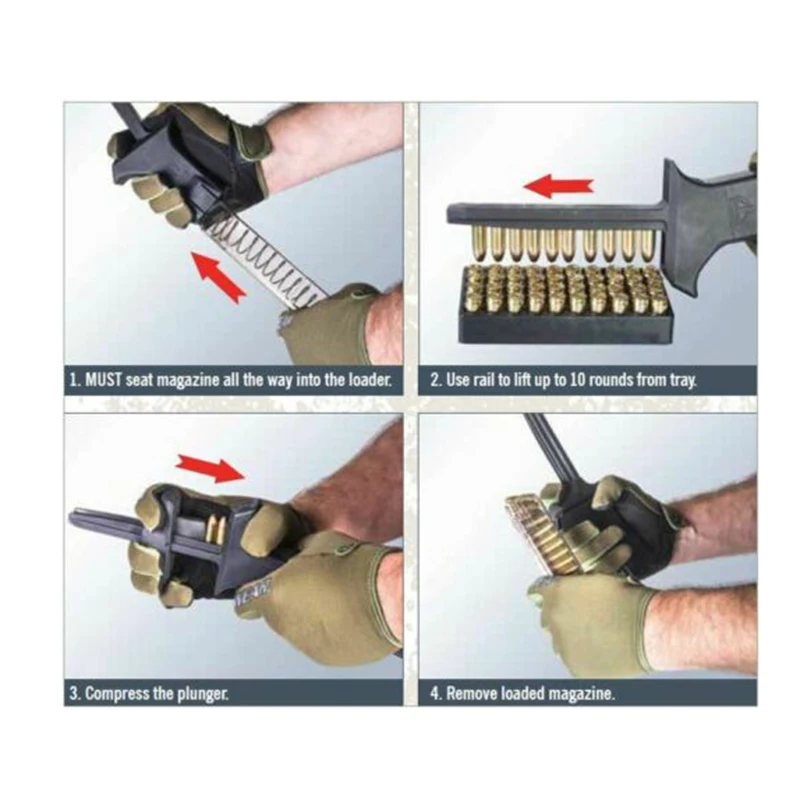 1. MUST seat magazine all the way into the loader.

2. Use rail to lift up to 10 rounds from tray.

3. Compress the plunger.

4. Remove loaded magazine.