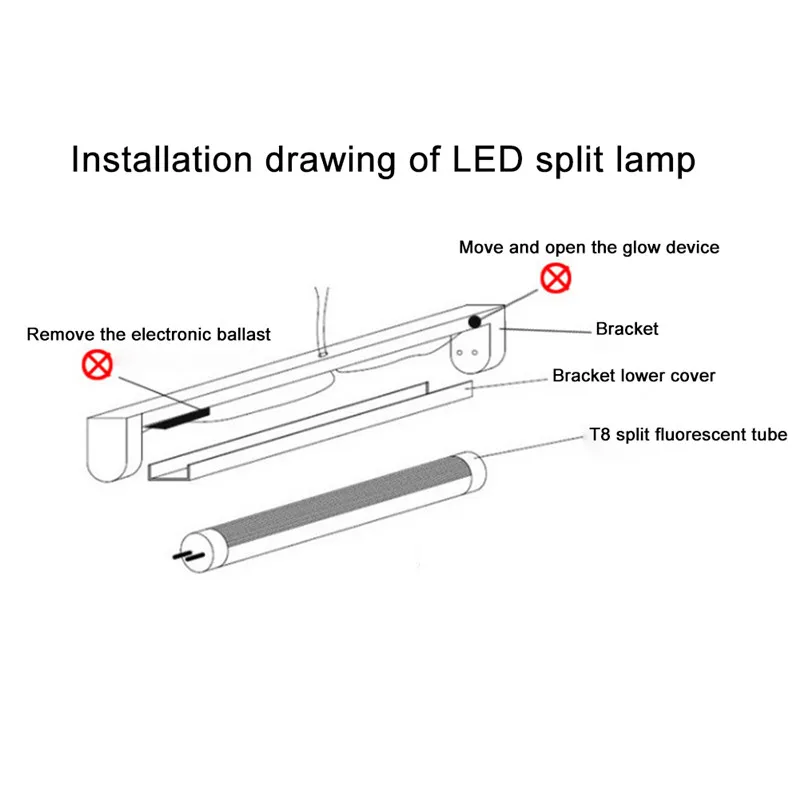 Installation drawing of LED split lamp

Move and open the glow device

Remove the electronic ballast

Bracket

Bracket lower cover

T8 split fluorescent tube