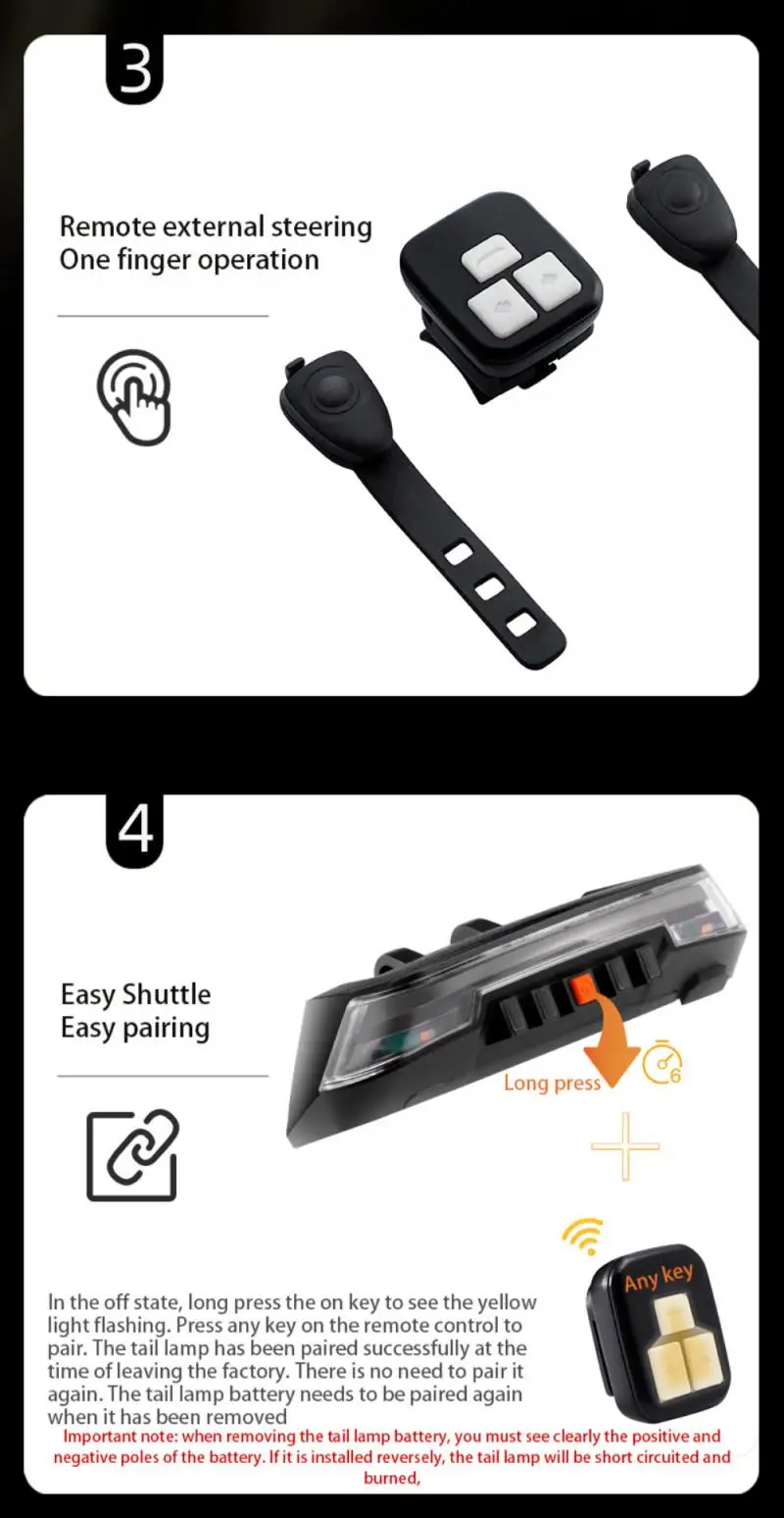 3

Remote external steering
One finger operation

4

Easy Shuttle
Easy pairing

Long press

6

Any key

In the off state, long press the on key to see the yellow light flashing. Press any key on the remote control to pair. The tail lamp has been paired successfully at the time of leaving the factory. There is no need to pair it again. The tail lamp battery needs to be paired again when it has been removed

Important note: when removing the tail lamp battery, you must see clearly the positive and negative poles of the battery. If it is installed reversely, the tail lamp will be short circuited and burned,