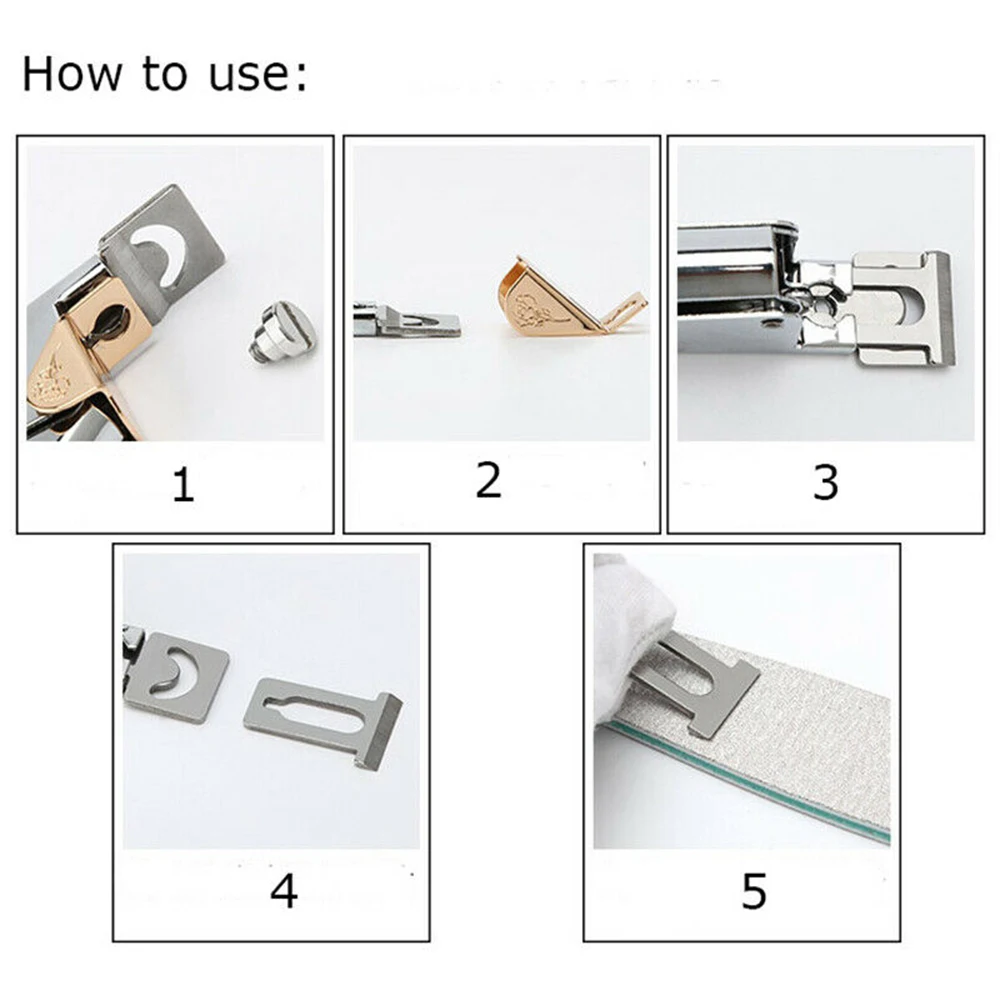 How to use:

1

2

3

4

5