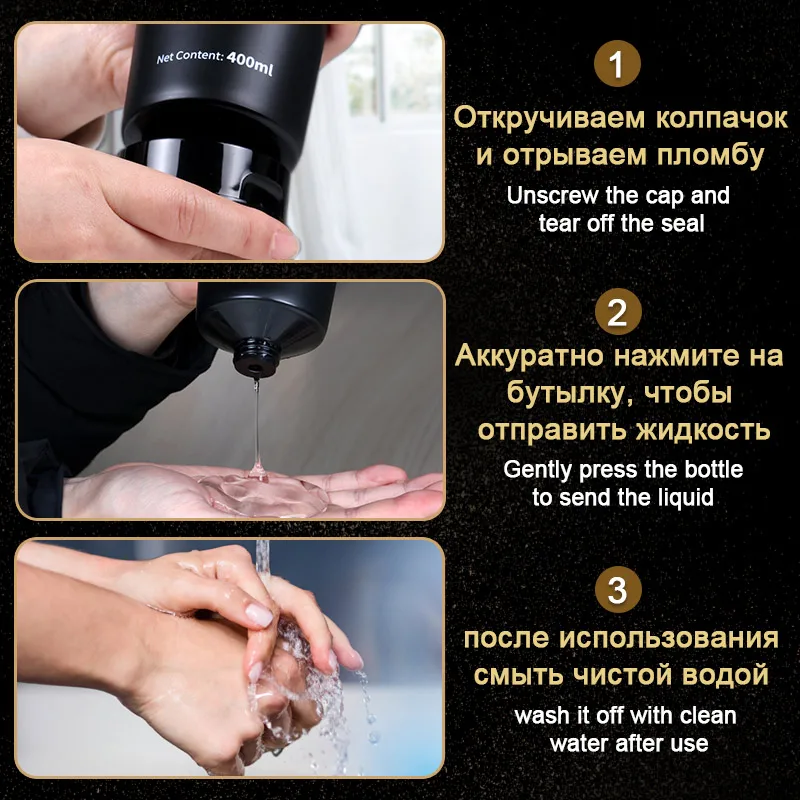 Net Content: 400ml

1
Откручиваем колпачок и отрываем пломбу
Unscrew the cap and tear off the seal

2
Аккуратно нажмите на бутылку, чтобы отправить жидкость
Gently press the bottle to send the liquid

3
после использования смыть чистой водой
wash it off with clean water after use