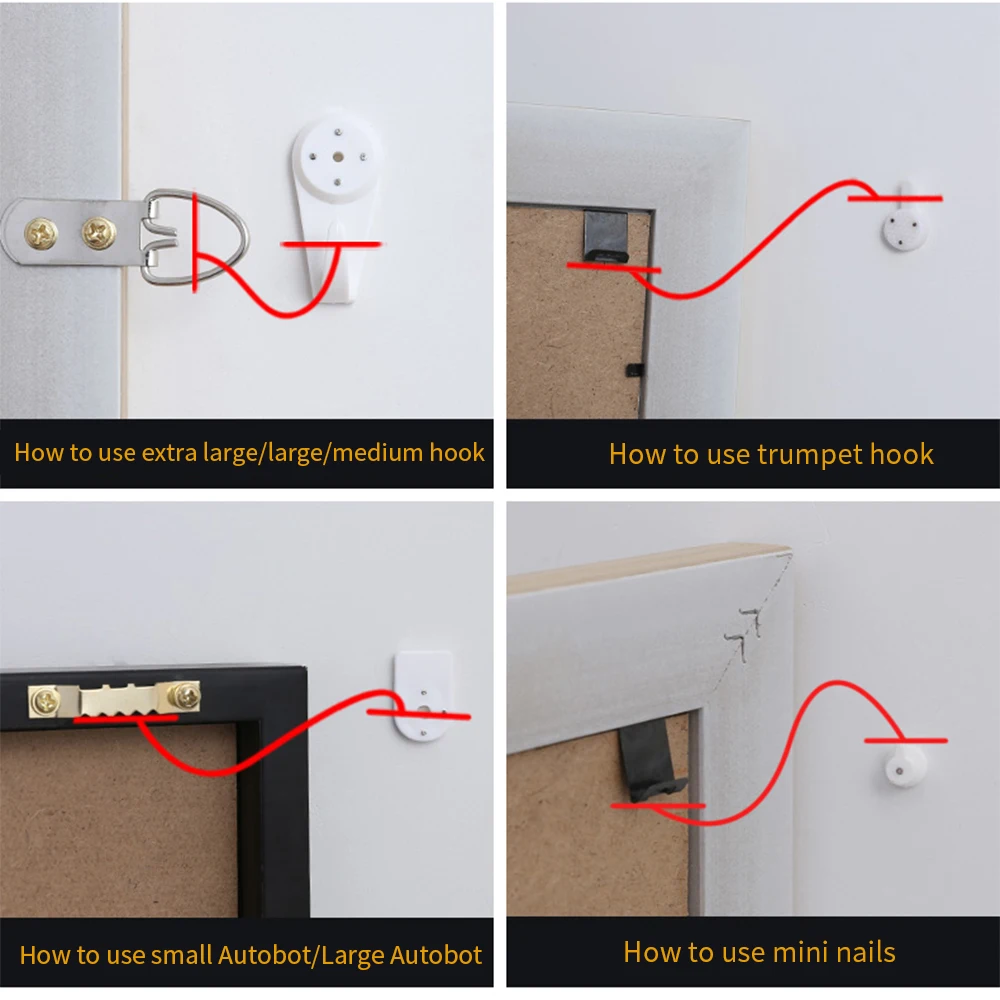 How to use extra large/large/medium hook

How to use trumpet hook

How to use small Autobot/Large Autobot

How to use mini nails