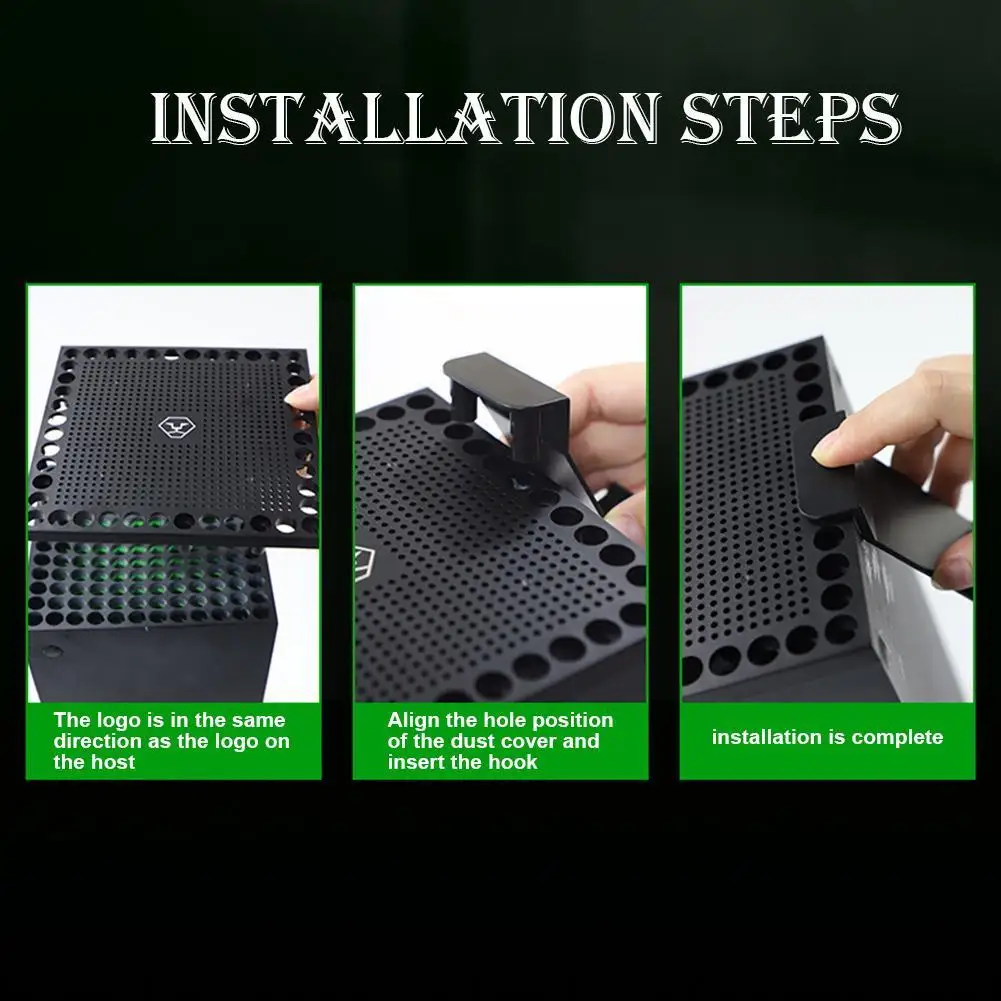 INSTALLATION STEPS

The logo is in the same direction as the logo on the host

Align the hole position of the dust cover and insert the hook

installation is complete