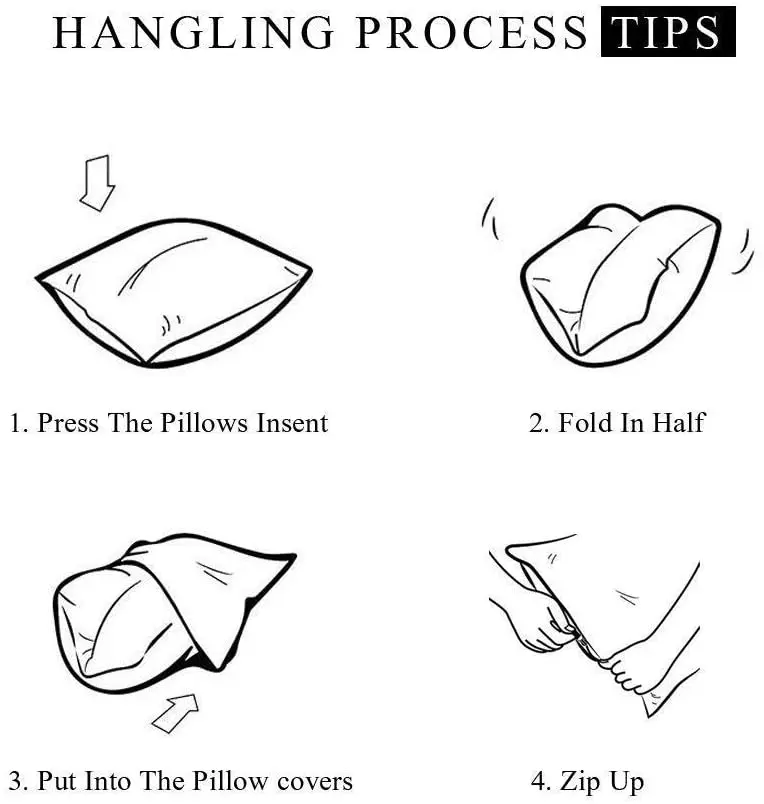 HANGLING PROCESS TIPS

1. Press The Pillows Insent

2. Fold In Half

3. Put Into The Pillow covers

4. Zip Up