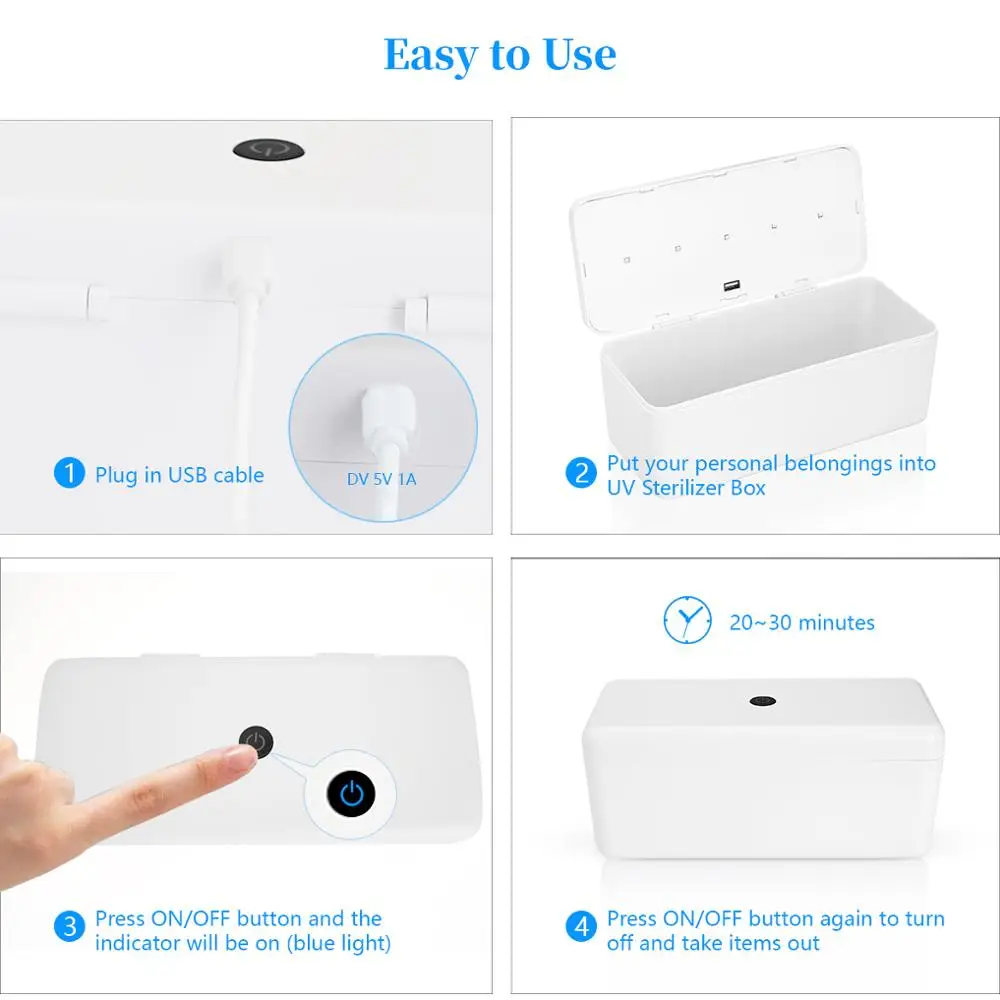 Easy to Use

1 Plug in USB cable

DV 5V 1A

2 Put your personal belongings into UV Sterilizer Box

3 Press ON/OFF button and the indicator will be on (blue light)

20~30 minutes

4 Press ON/OFF button again to turn off and take items out