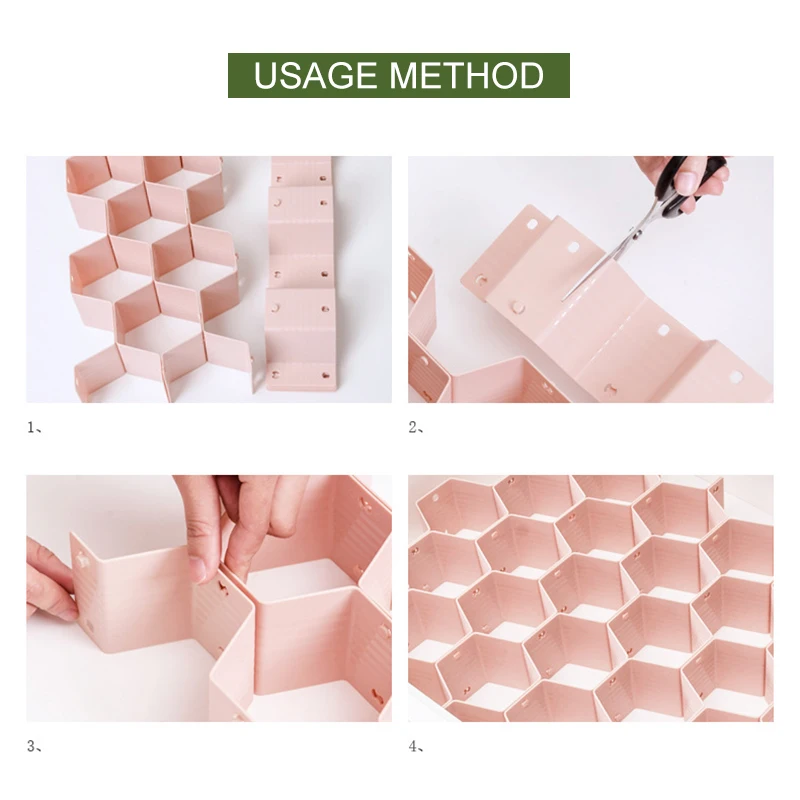 USAGE METHOD

1、

2、

3、

4、