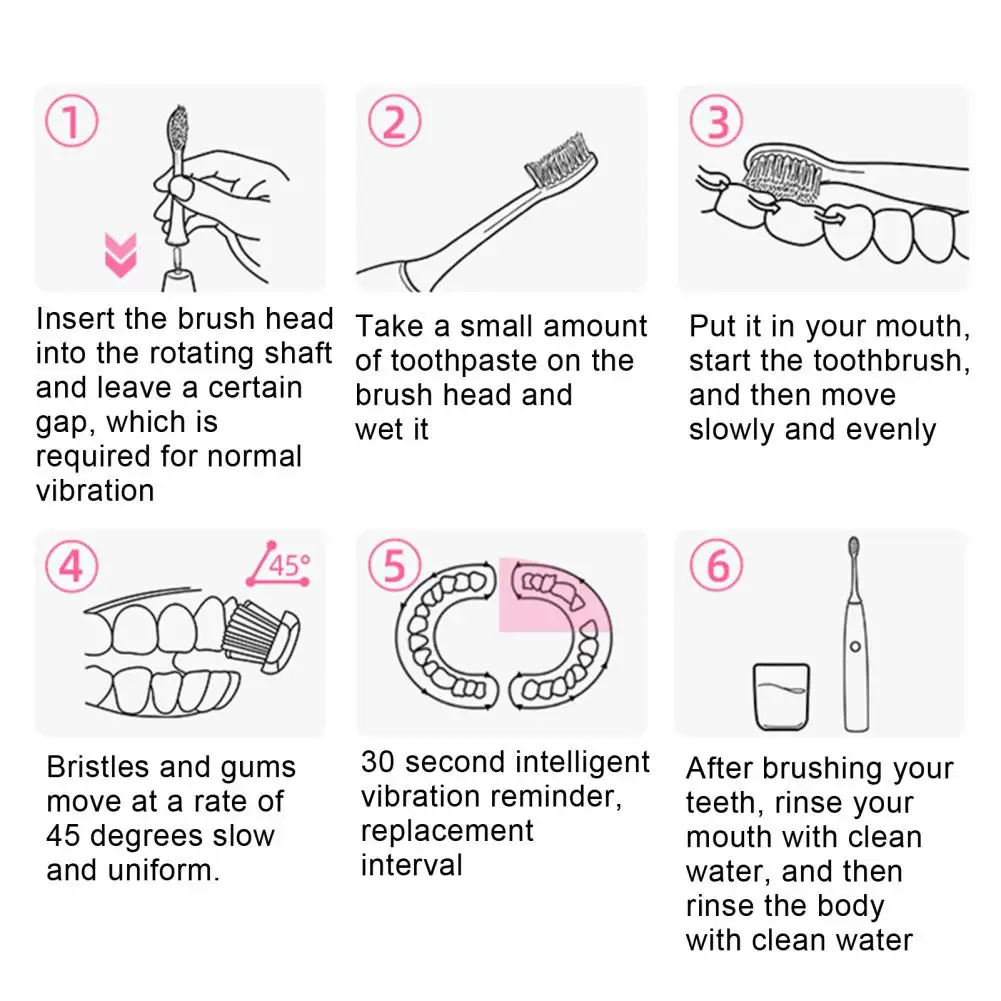 ①

Insert the brush head into the rotating shaft and leave a certain gap, which is required for normal vibration

②

Take a small amount of toothpaste on the brush head and wet it

③

Put it in your mouth, start the toothbrush, and then move slowly and evenly

④

45°

Bristles and gums move at a rate of 45 degrees slow and uniform.

⑤

30 second intelligent vibration reminder, replacement interval

⑥

After brushing your teeth, rinse your mouth with clean water, and then rinse the body with clean water