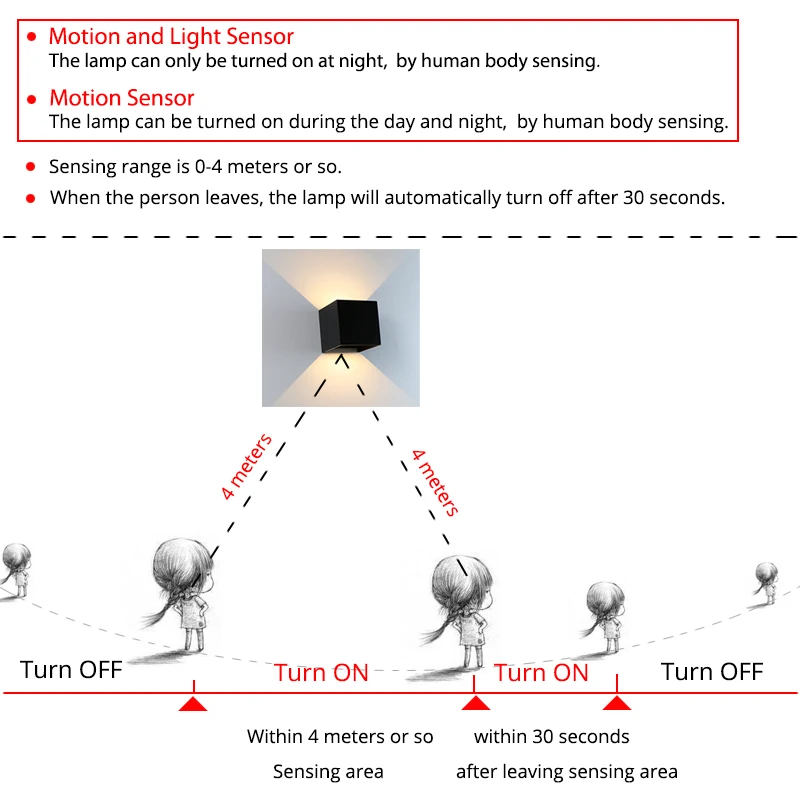 • Motion and Light Sensor
The lamp can only be turned on at night, by human body sensing.

• Motion Sensor
The lamp can be turned on during the day and night, by human body sensing.

• Sensing range is 0-4 meters or so.

• When the person leaves, the lamp will automatically turn off after 30 seconds.

4 meters

4 meters

Turn OFF

Turn ON

Turn ON

Turn OFF

Within 4 meters or so
Sensing area

within 30 seconds
after leaving sensing area