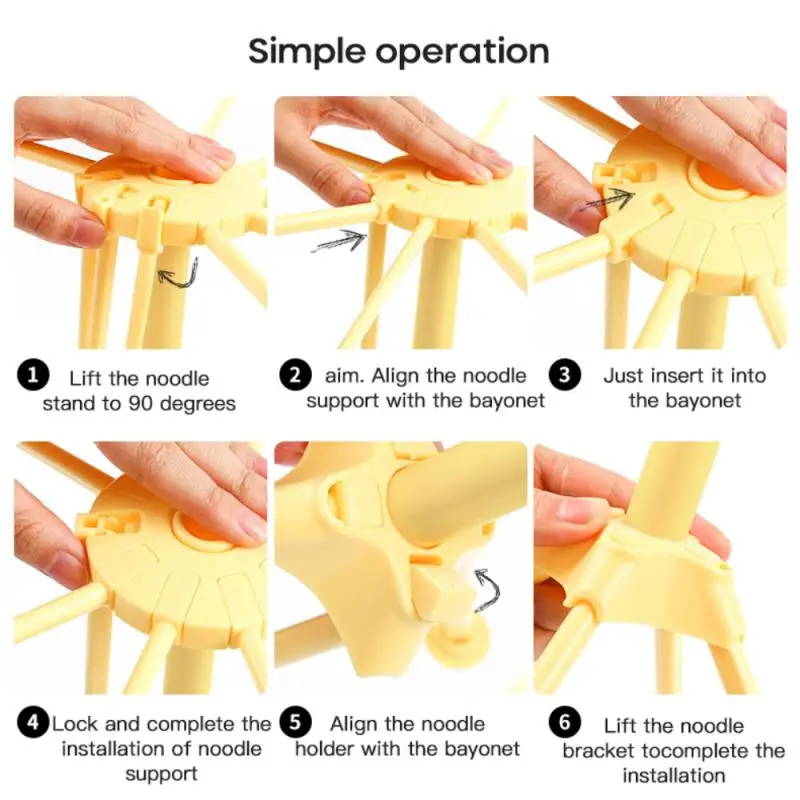 Simple operation

1 Lift the noodle stand to 90 degrees

2 aim. Align the noodle support with the bayonet

3 Just insert it into the bayonet

4 Lock and complete the installation of noodle support

5 Align the noodle holder with the bayonet

6 Lift the noodle bracket tocomplete the installation