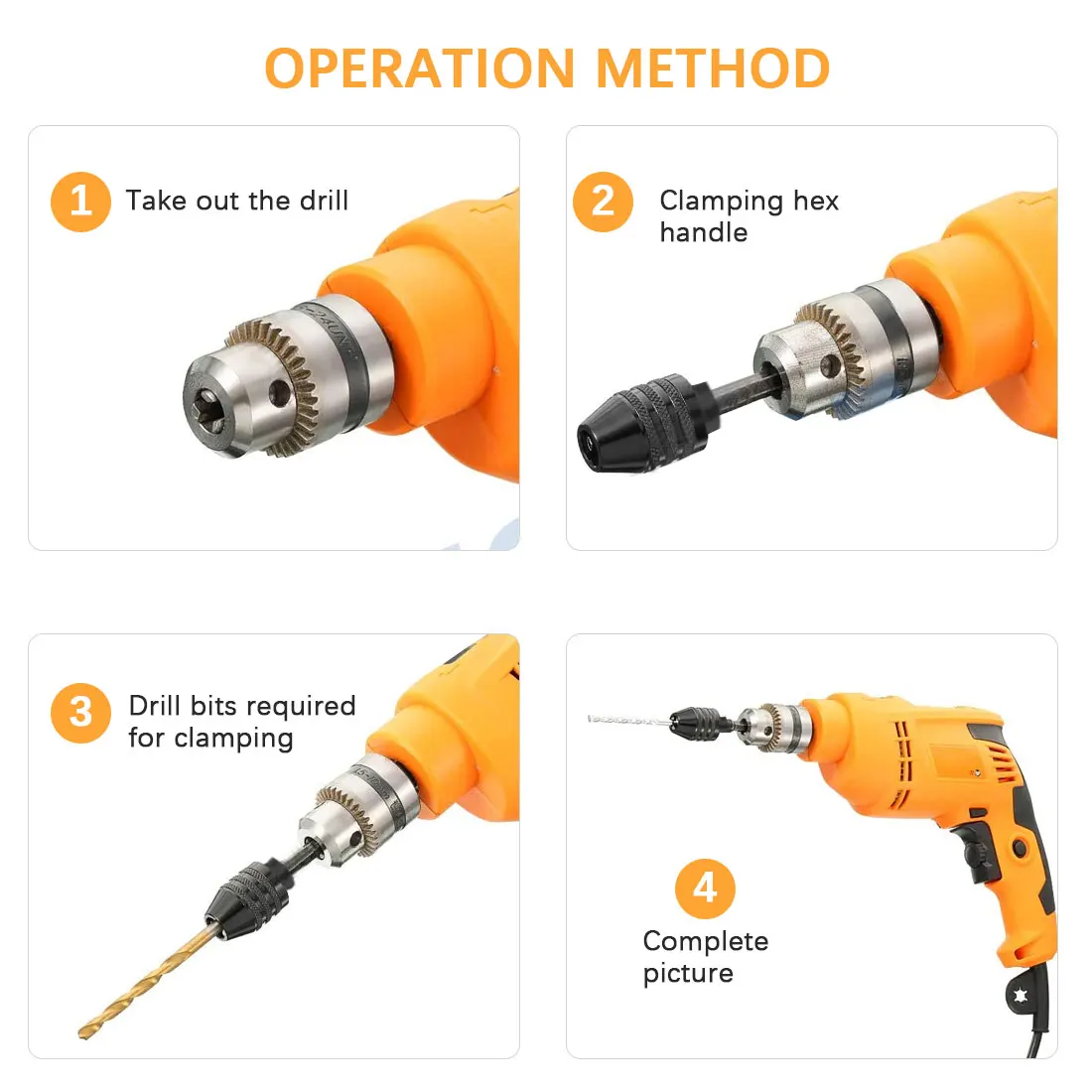 OPERATION METHOD

1 Take out the drill

2 Clamping hex handle

3 Drill bits required for clamping

4 Complete picture