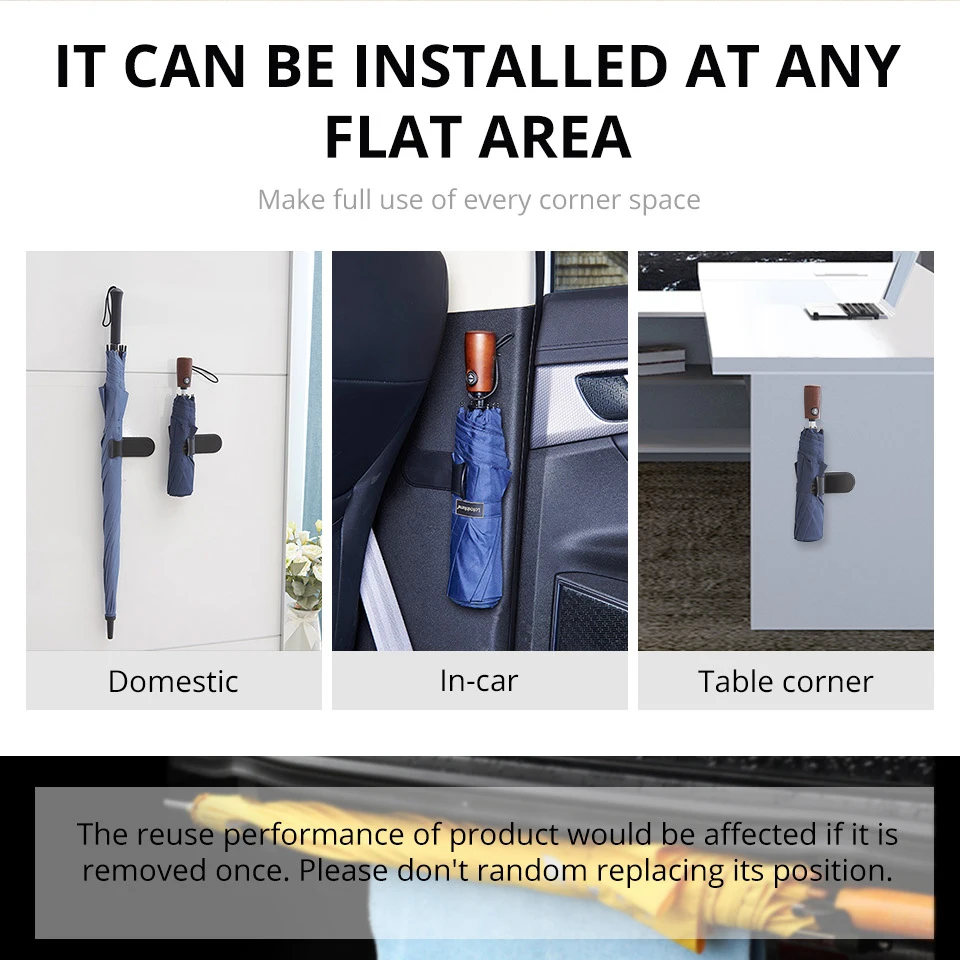 IT CAN BE INSTALLED AT ANY FLAT AREA

Make full use of every corner space

Domestic

In-car

Table corner

The reuse performance of product would be affected if it is removed once. Please don't random replacing its position.