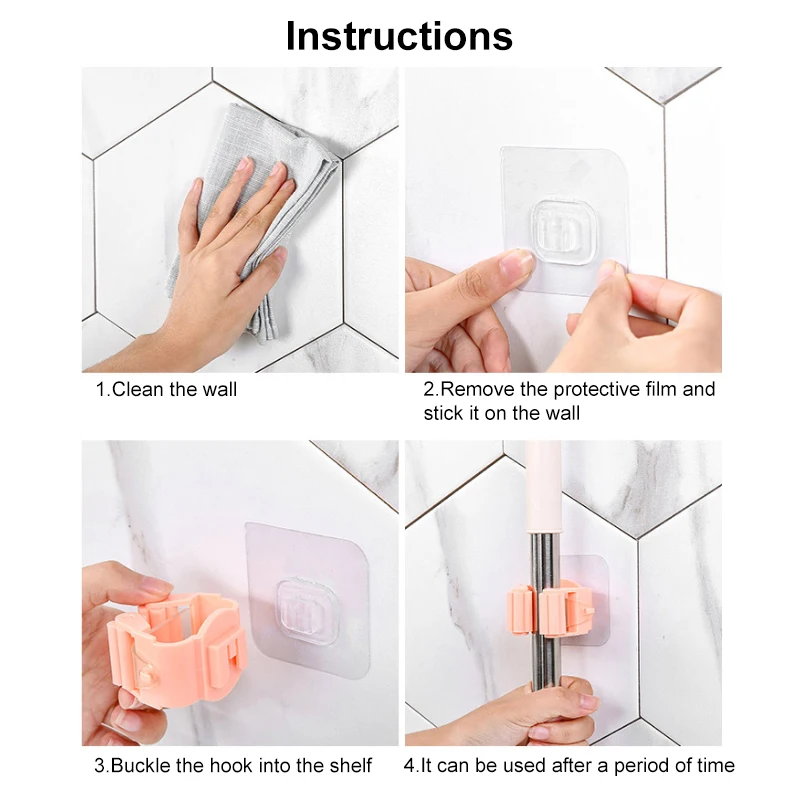 Instructions

1.Clean the wall

2.Remove the protective film and stick it on the wall

3.Buckle the hook into the shelf

4.It can be used after a period of time