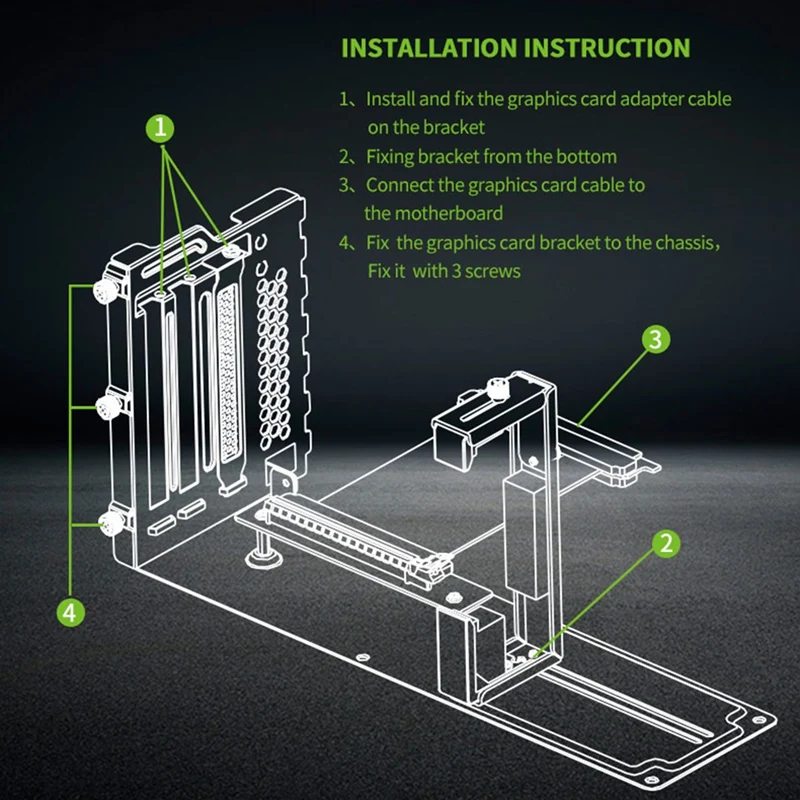 INSTALLATION INSTRUCTION

1、Install and fix the graphics card adapter cable on the bracket

2、Fixing bracket from the bottom

3、Connect the graphics card cable to the motherboard

4、Fix the graphics card bracket to the chassis, Fix it with 3 screws

1

3

2

4