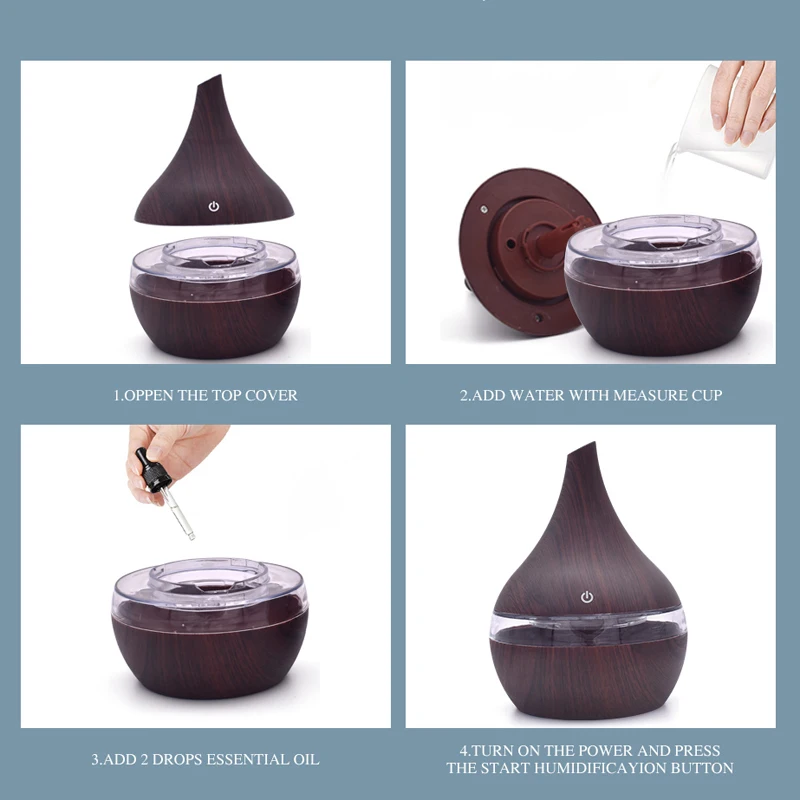 1.OPPEN THE TOP COVER

2.ADD WATER WITH MEASURE CUP

3.ADD 2 DROPS ESSENTIAL OIL

4.TURN ON THE POWER AND PRESS THE START HUMIDIFICAYION BUTTON