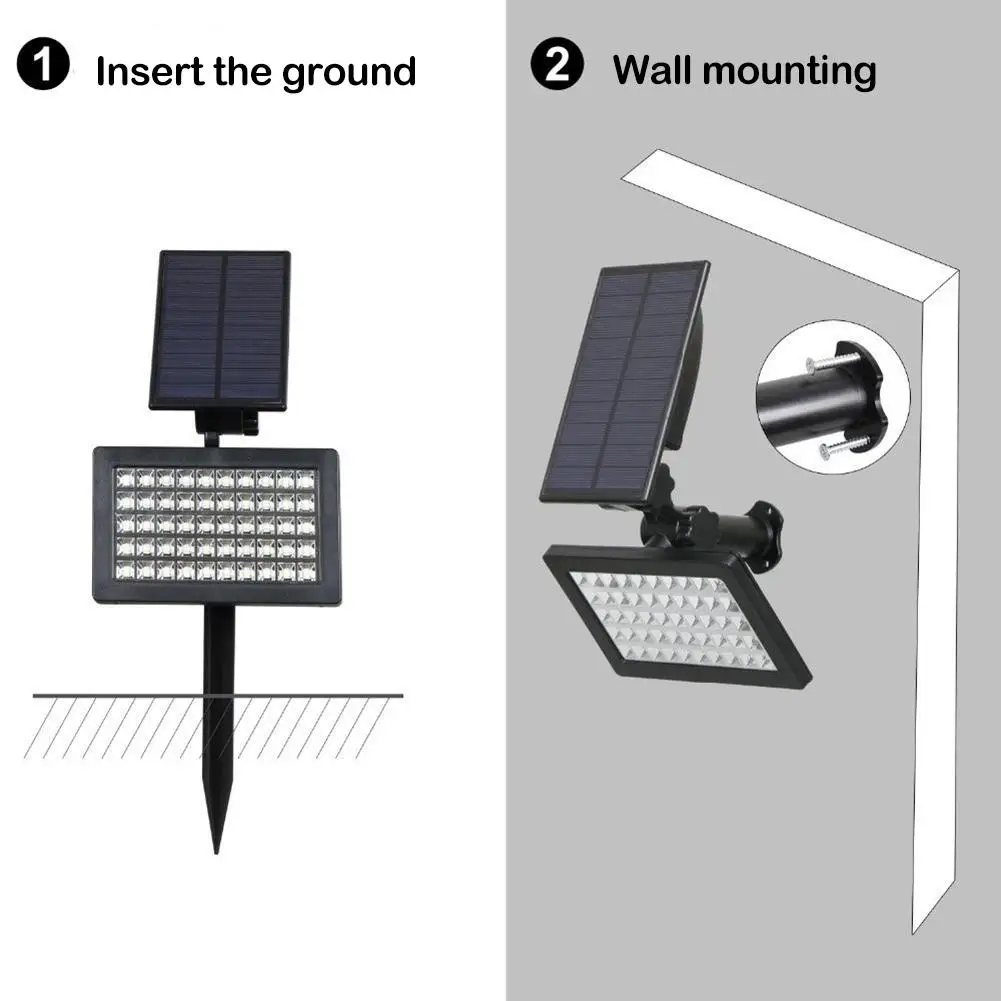 1 Insert the ground

2 Wall mounting