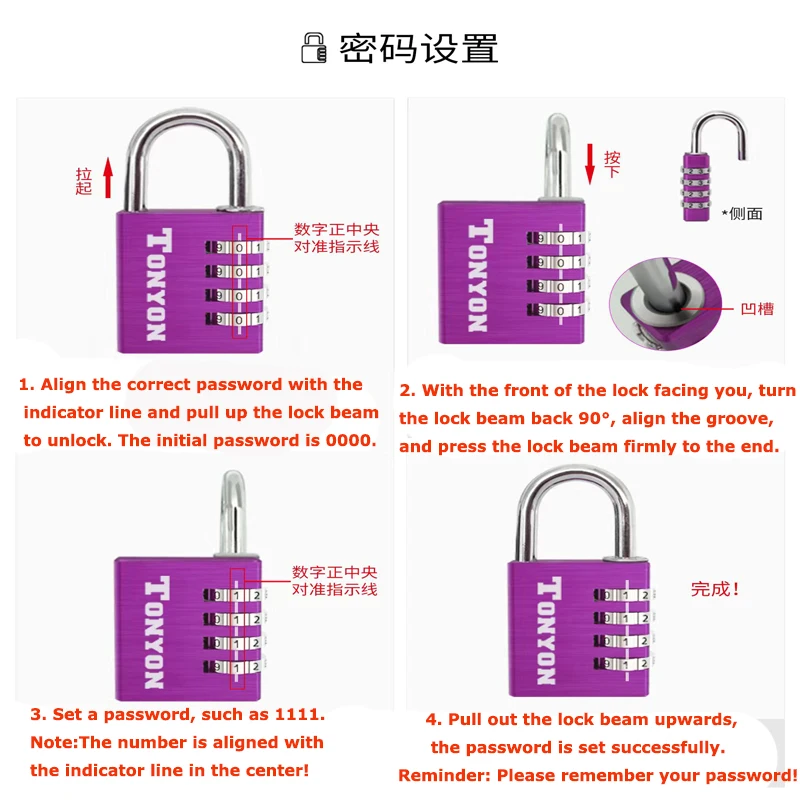 密码设置

拉起

TONYON

9 0 1
9 0 1
9 0 1
9 0 1

数字正中央
对准指示线

1. Align the correct password with the indicator line and pull up the lock beam to unlock. The initial password is 0000.

按下

TONYON

9 0 1
9 0 1
9 0 1
9 0 1

*侧面

凹槽

2. With the front of the lock facing you, turn the lock beam back 90°, align the groove, and press the lock beam firmly to the end.

TONYON

0 1 2
0 1 2
0 1 2
0 1 2

数字正中央
对准指示线

3. Set a password, such as 1111.
Note:The number is aligned with the indicator line in the center!

TONYON

0 1 2
0 1 2
0 1 2
0 1 2

完成!

4. Pull out the lock beam upwards, the password is set successfully.
Reminder: Please remember your password!