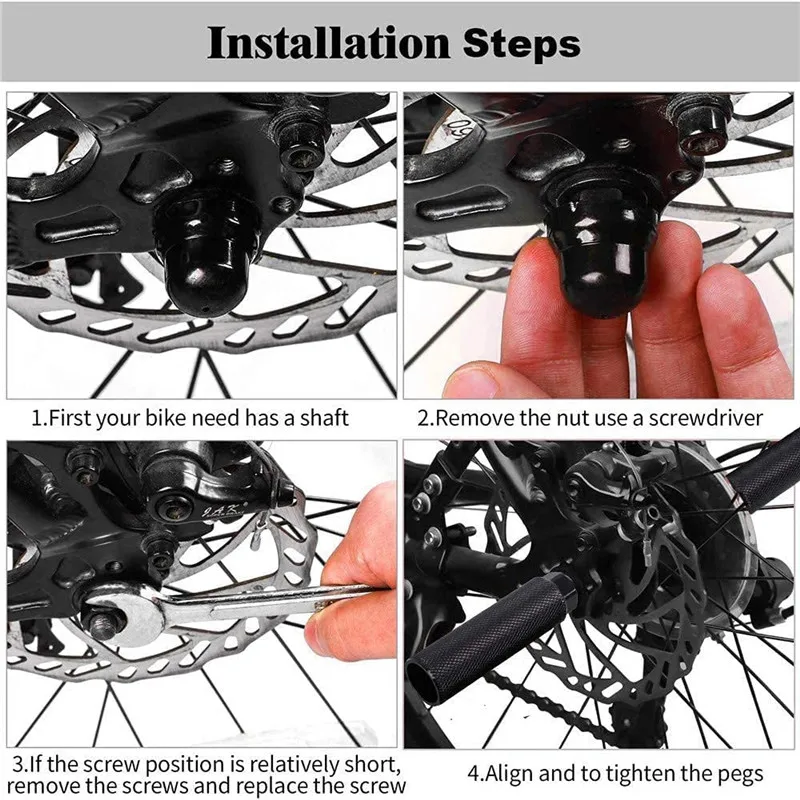 Installation Steps

1.First your bike need has a shaft

2.Remove the nut use a screwdriver

3.If the screw position is relatively short, remove the screws and replace the screw

4.Align and to tighten the pegs