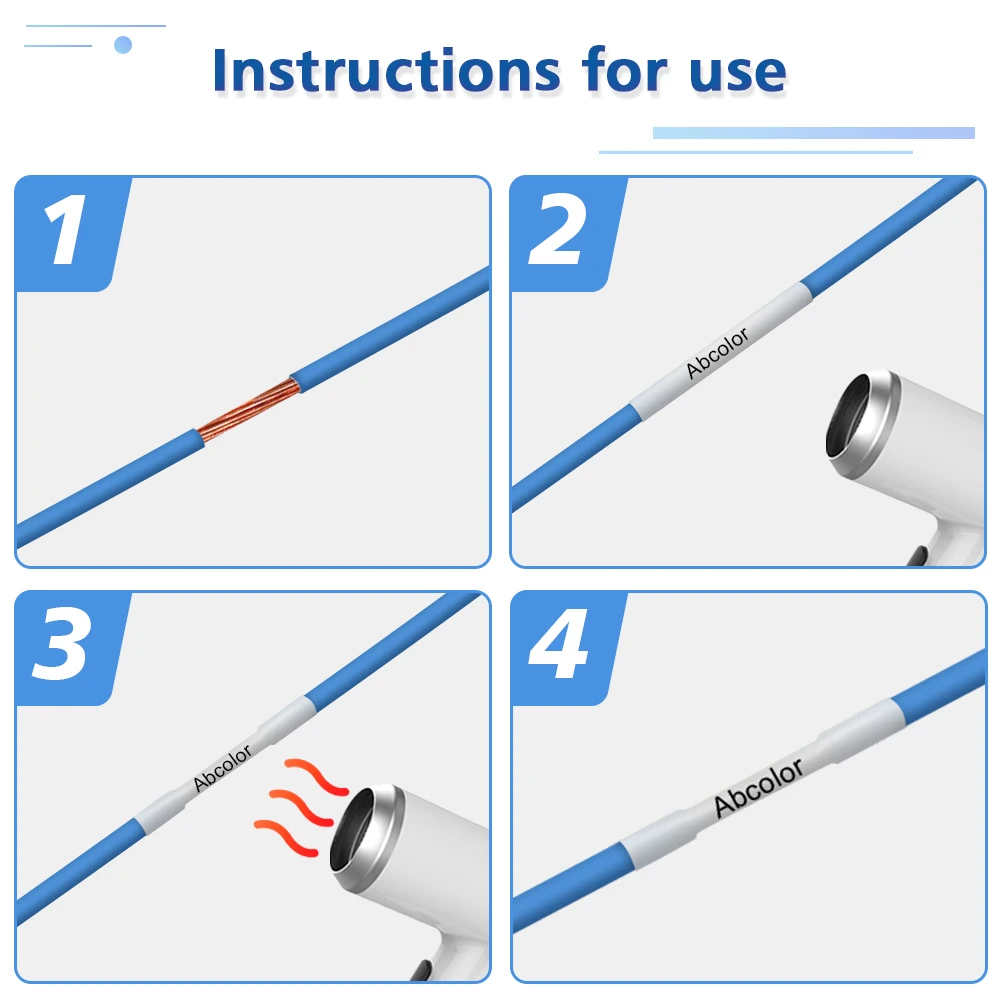 Instructions for use

1

2

Abcolor

3

Abcolor

4

Abcolor