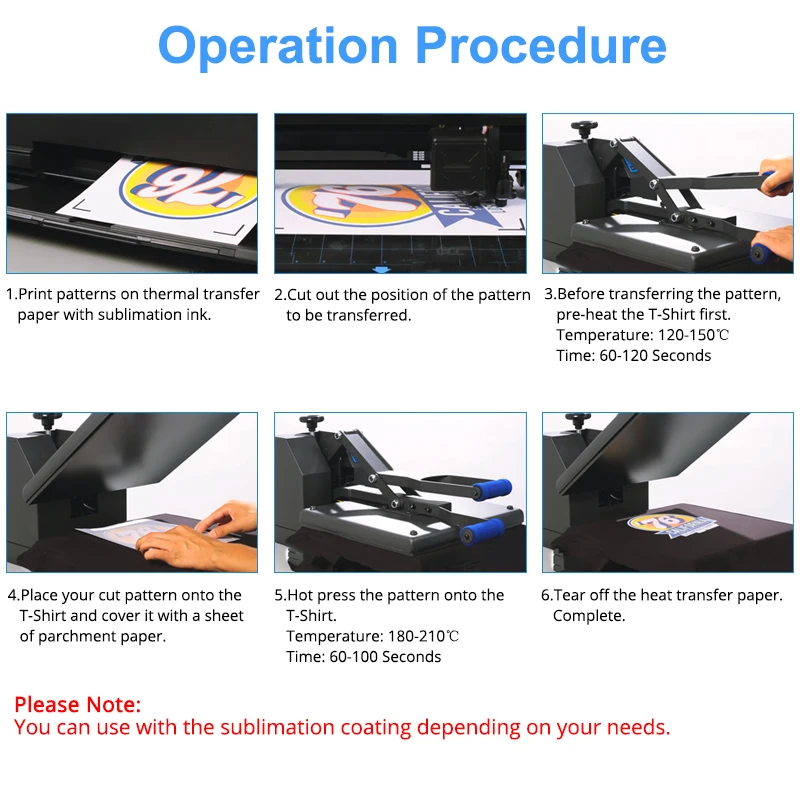 Operation Procedure

1.Print patterns on thermal transfer paper with sublimation ink.

2.Cut out the position of the pattern to be transferred.

3.Before transferring the pattern, pre-heat the T-Shirt first.
Temperature: 120-150℃
Time: 60-120 Seconds

4.Place your cut pattern onto the T-Shirt and cover it with a sheet of parchment paper.

5.Hot press the pattern onto the T-Shirt.
Temperature: 180-210℃
Time: 60-100 Seconds

6.Tear off the heat transfer paper. Complete.

Please Note:
You can use with the sublimation coating depending on your needs.