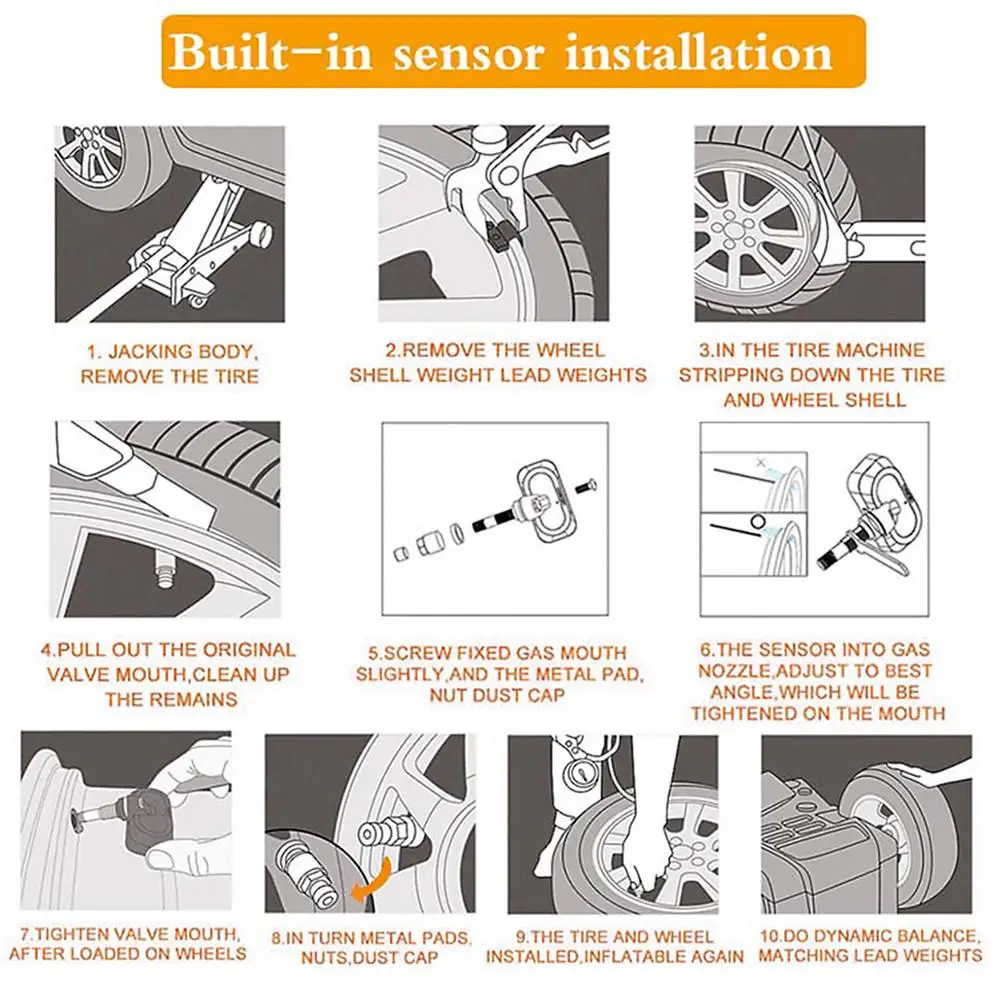 Built-in sensor installation

1. JACKING BODY, REMOVE THE TIRE

2.REMOVE THE WHEEL SHELL WEIGHT LEAD WEIGHTS

3.IN THE TIRE MACHINE STRIPPING DOWN THE TIRE AND WHEEL SHELL

4.PULL OUT THE ORIGINAL VALVE MOUTH,CLEAN UP THE REMAINS

5.SCREW FIXED GAS MOUTH SLIGHTLY,AND THE METAL PAD, NUT DUST CAP

6.THE SENSOR INTO GAS NOZZLE,ADJUST TO BEST ANGLE,WHICH WILL BE TIGHTENED ON THE MOUTH

7.TIGHTEN VALVE MOUTH, AFTER LOADED ON WHEELS

8.IN TURN METAL PADS, NUTS,DUST CAP

9.THE TIRE AND WHEEL INSTALLED,INFLATABLE AGAIN

10.DO DYNAMIC BALANCE, MATCHING LEAD WEIGHTS