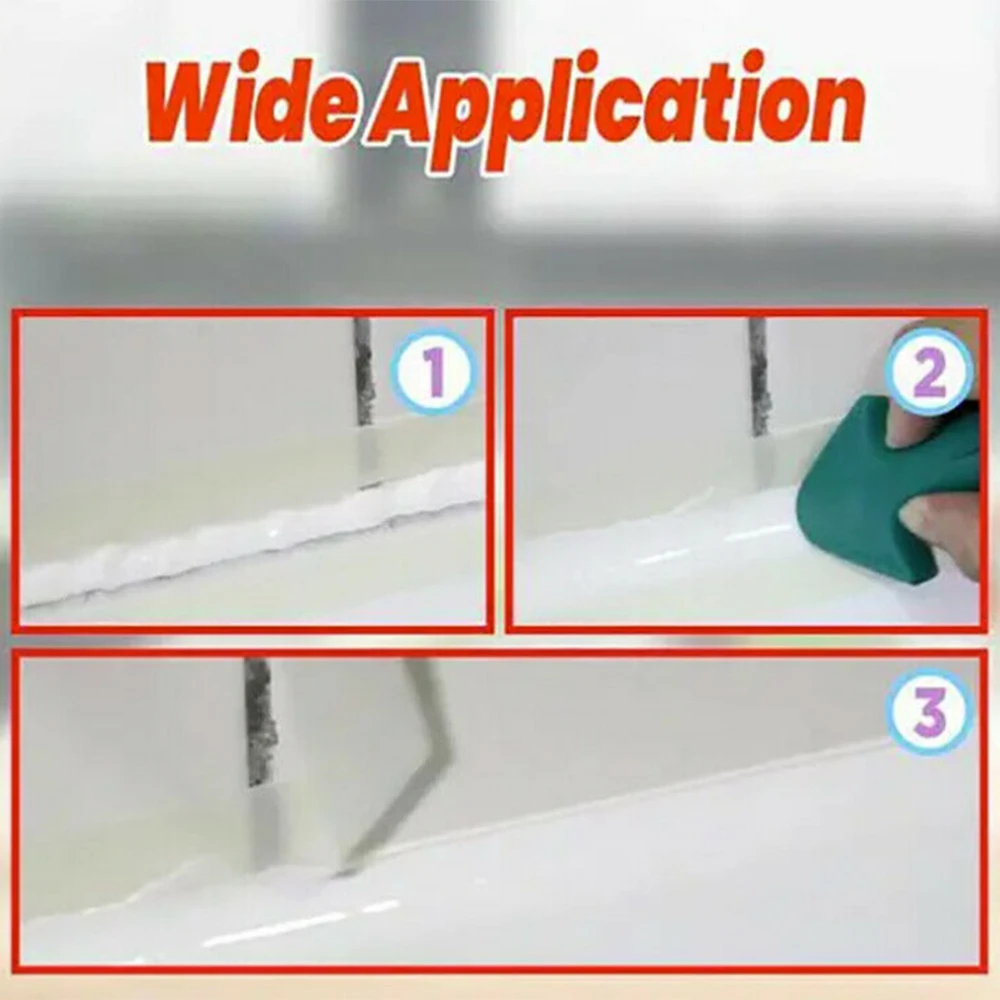 Wide Application

1

2

3