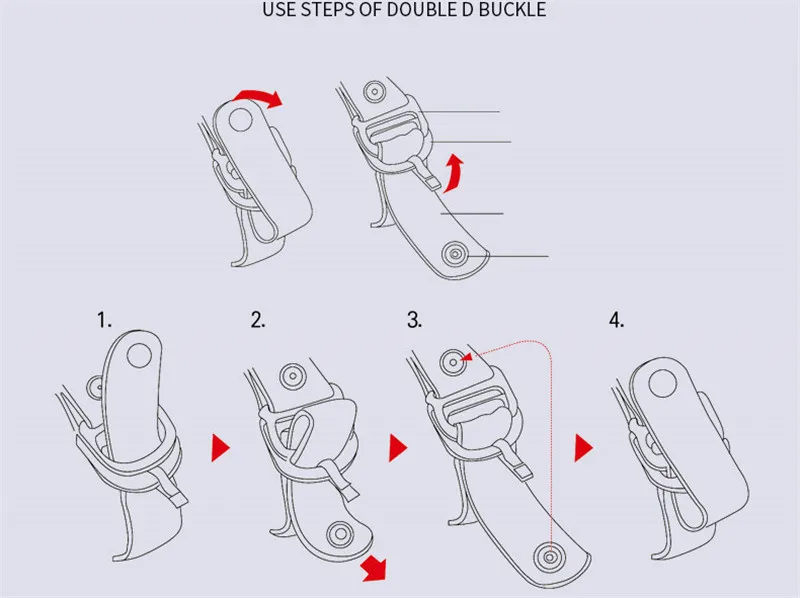 USE STEPS OF DOUBLE D BUCKLE

1.

2.

3.

4.