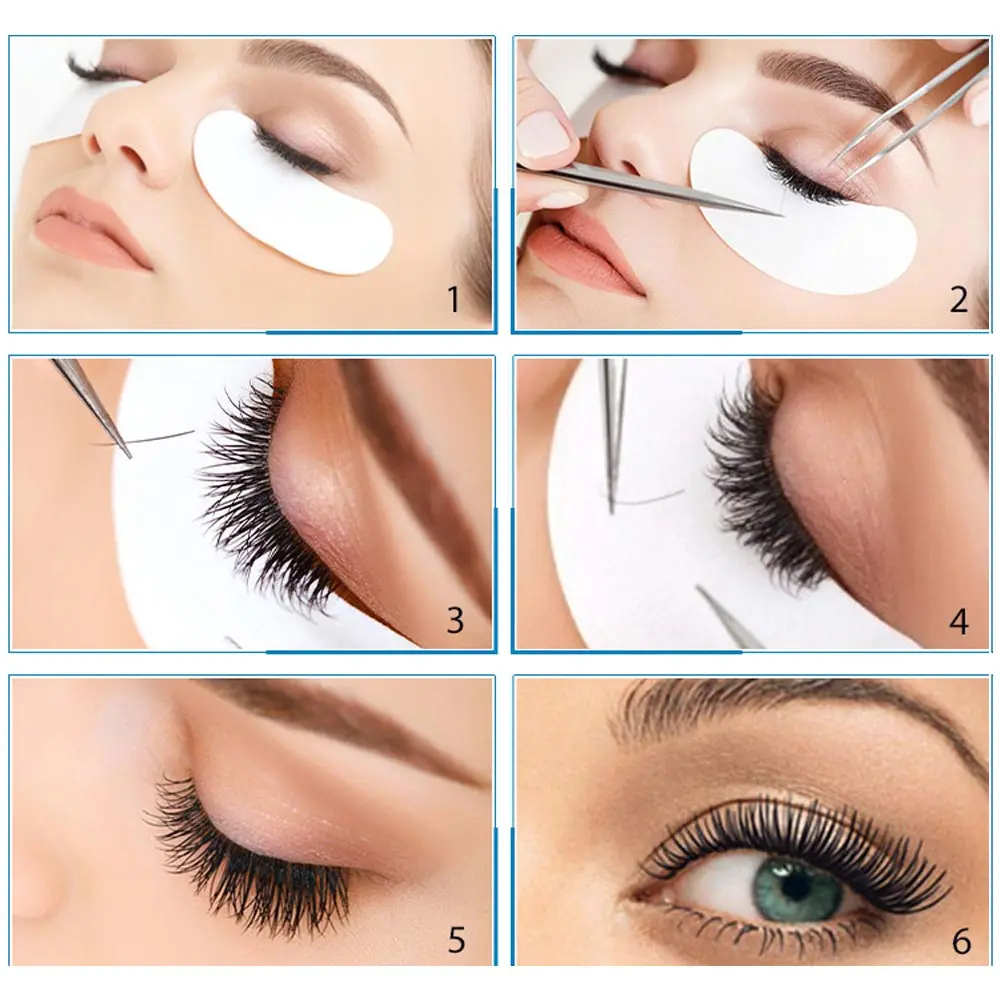 1

2

3

4

5

6