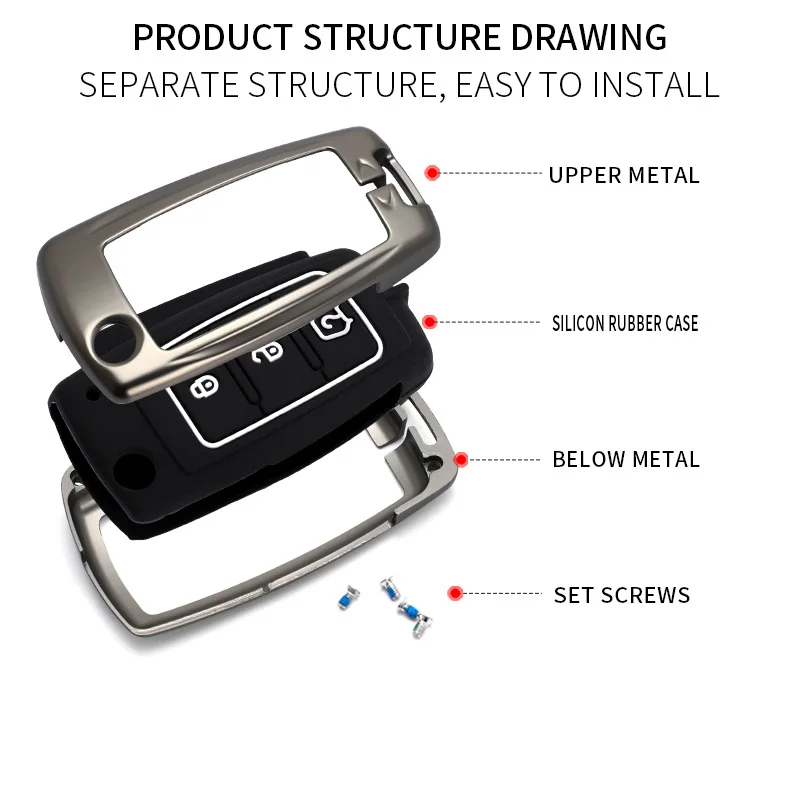 PRODUCT STRUCTURE DRAWING
SEPARATE STRUCTURE, EASY TO INSTALL

UPPER METAL

SILICON RUBBER CASE

BELOW METAL

SET SCREWS