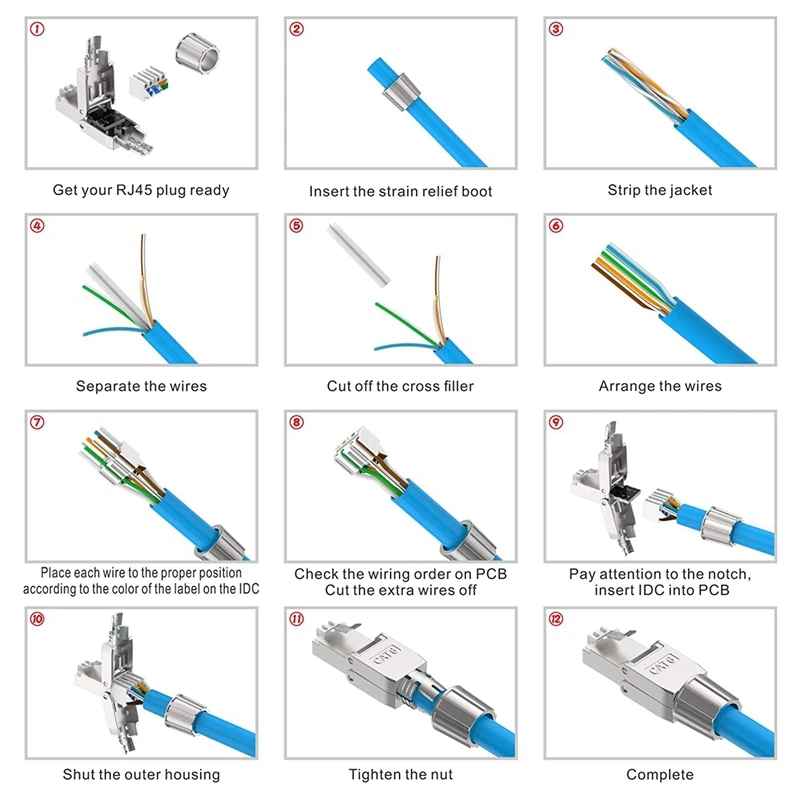 ①
Get your RJ45 plug ready

②
Insert the strain relief boot

③
Strip the jacket

④
Separate the wires

⑤
Cut off the cross filler

⑥
Arrange the wires

⑦
Place each wire to the proper position according to the color of the label on the IDC

⑧
Check the wiring order on PCB
Cut the extra wires off

⑨
Pay attention to the notch, insert IDC into PCB

⑩
Shut the outer housing

⑪
CAT6
Tighten the nut

⑫
CAT6
Complete