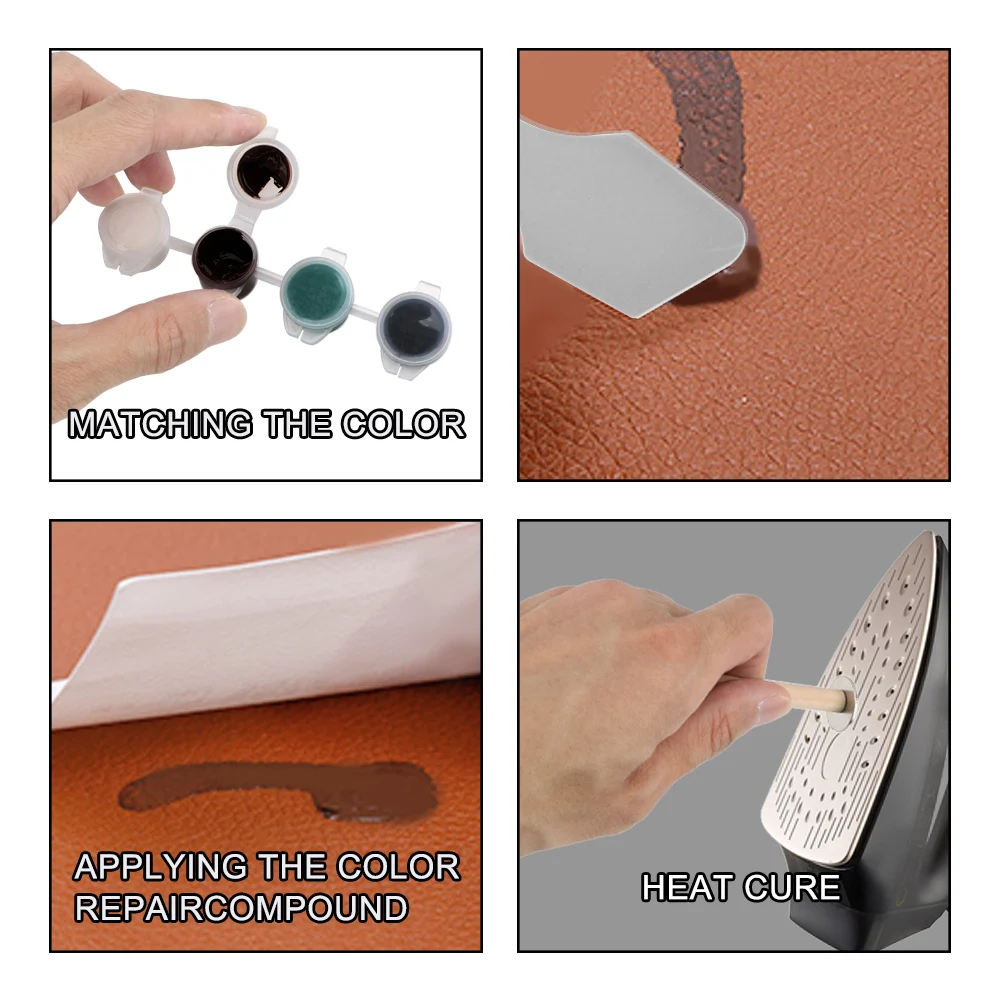 MATCHING THE COLOR

APPLYING THE COLOR REPAIRCOMPOUND

HEAT CURE