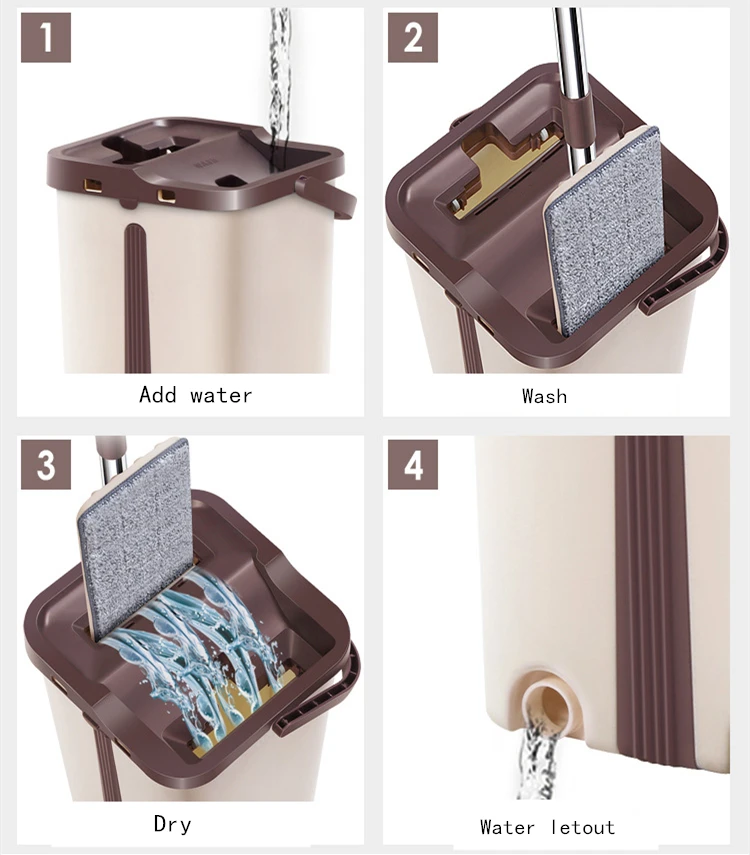 1

Add water

2

Wash

3

Dry

4

Water letout