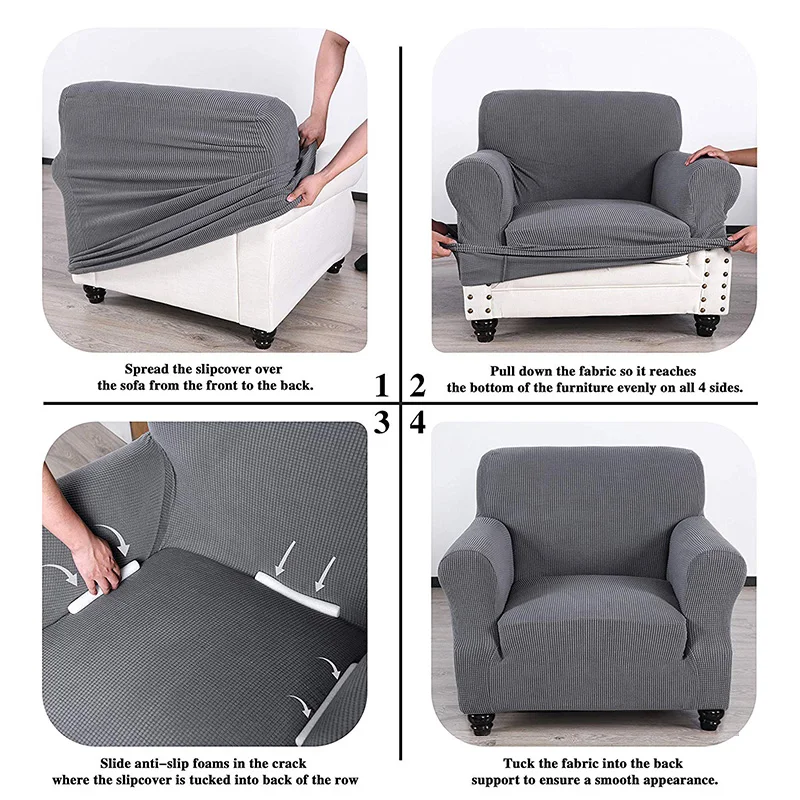 Spread the slipcover over the sofa from the front to the back.

1

2

Pull down the fabric so it reaches the bottom of the furniture evenly on all 4 sides.

3

4

Slide anti-slip foams in the crack where the slipcover is tucked into back of the row

Tuck the fabric into the back support to ensure a smooth appearance.