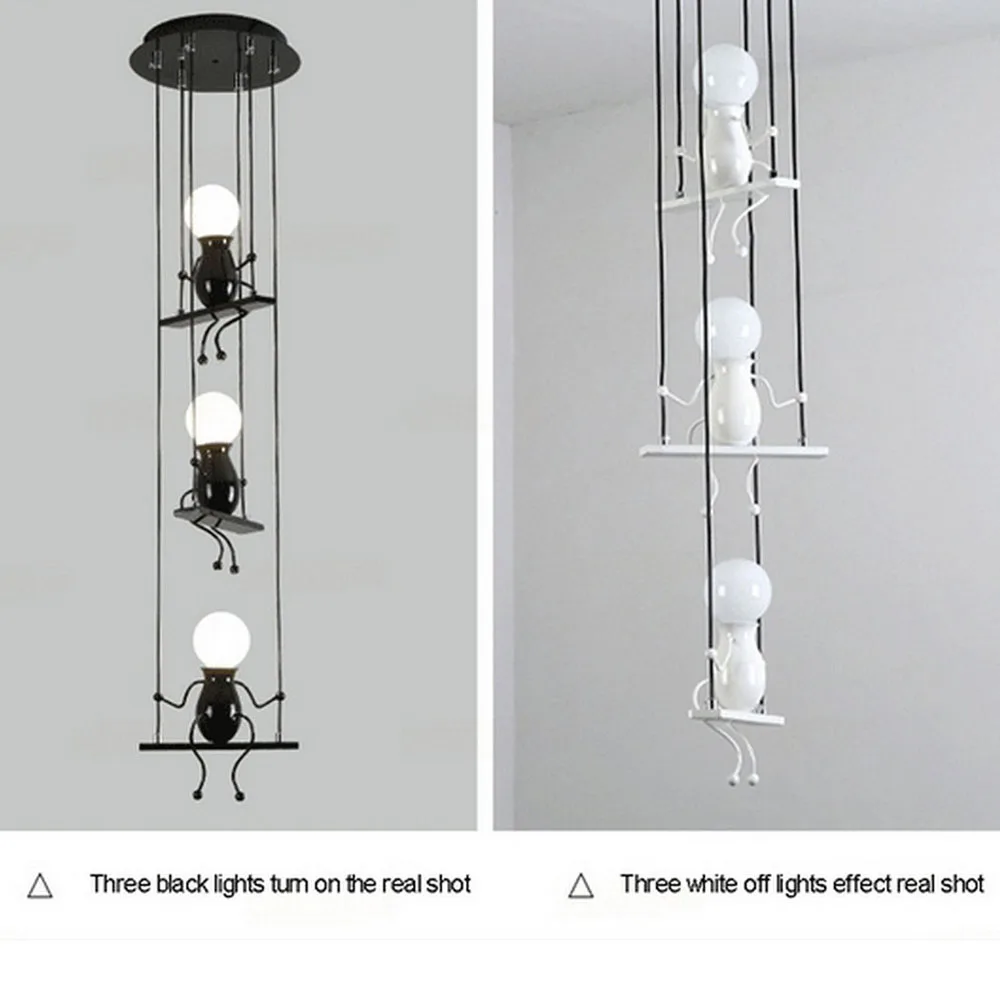 △ Three black lights turn on the real shot

△ Three white off lights effect real shot