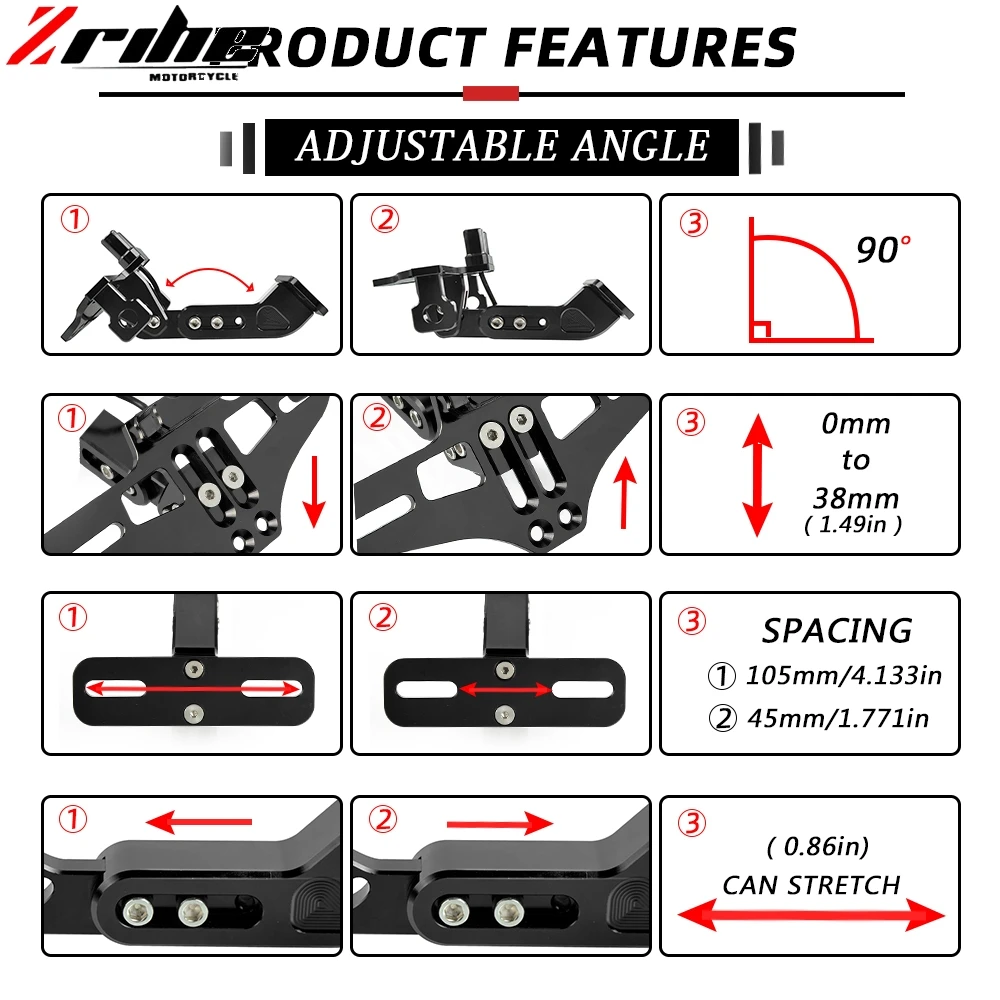 Zrihe MOTORCYCLE PRODUCT FEATURES

ADJUSTABLE ANGLE

①

②

③ 90°

①

②

③ 0mm to 38mm ( 1.49in )

①

②

③ SPACING
① 105mm/4.133in
② 45mm/1.771in

①

②

③ ( 0.86in) CAN STRETCH